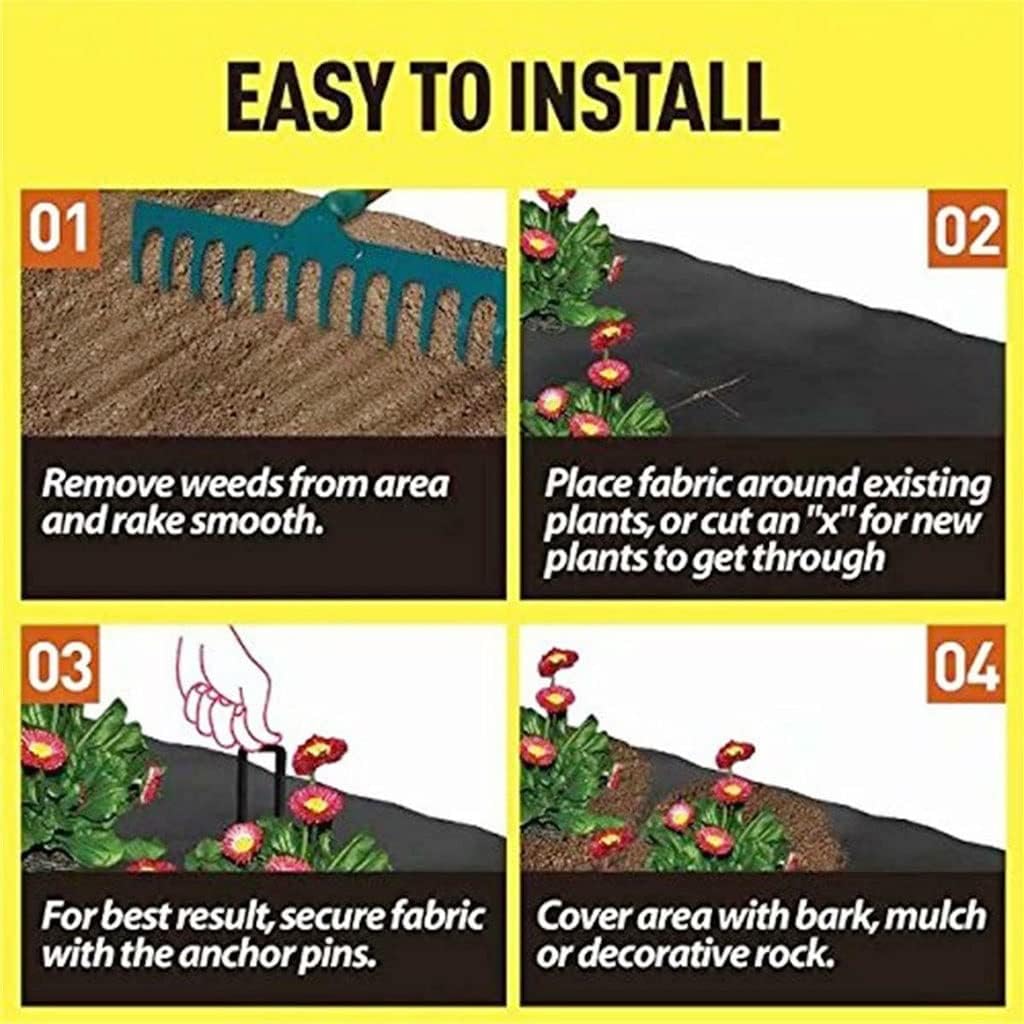 EASY TO INSTALL

01

Remove weeds from area and rake smooth.

02

Place fabric around existing plants, or cut an "x" for new plants to get through

03

For best result, secure fabric with the anchor pins.

04

Cover area with bark, mulch or decorative rock.