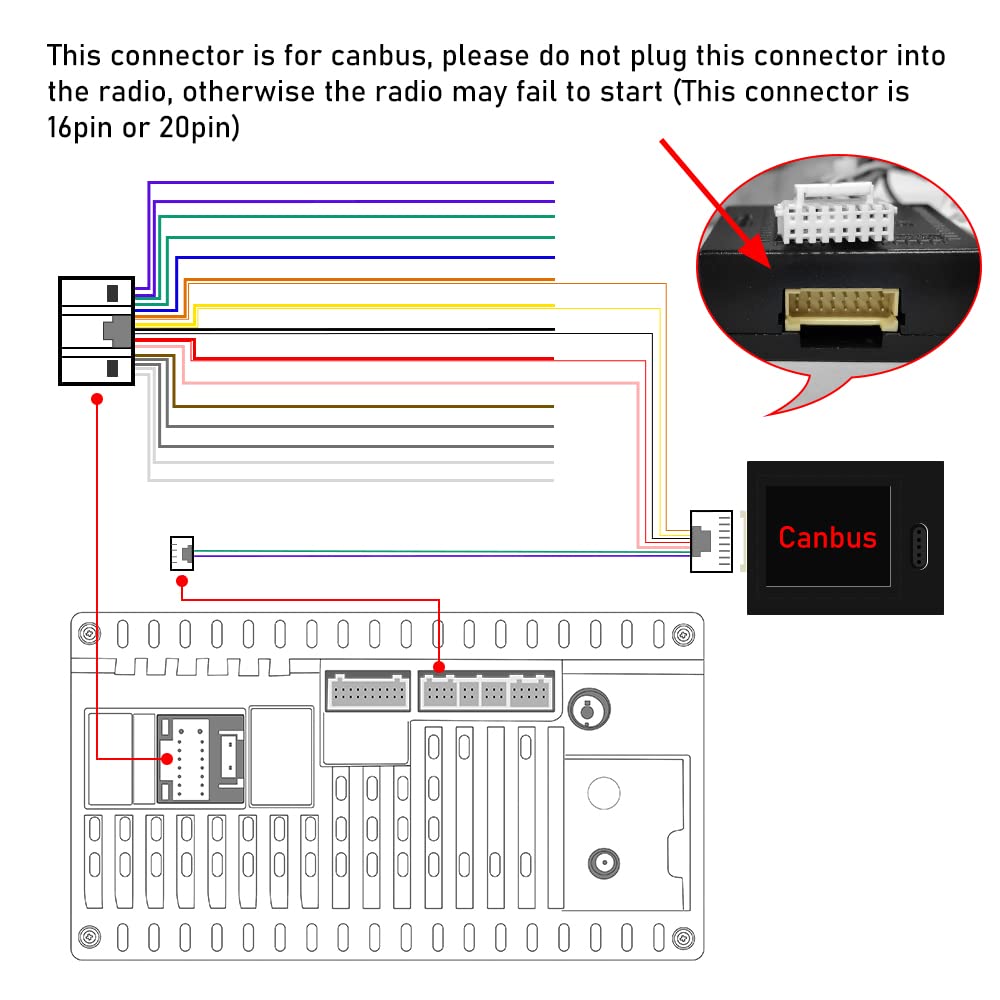 This connector is for canbus, please do not plug this connector into the radio, otherwise the radio may fail to start (This connector is 16pin or 20pin)

Canbus