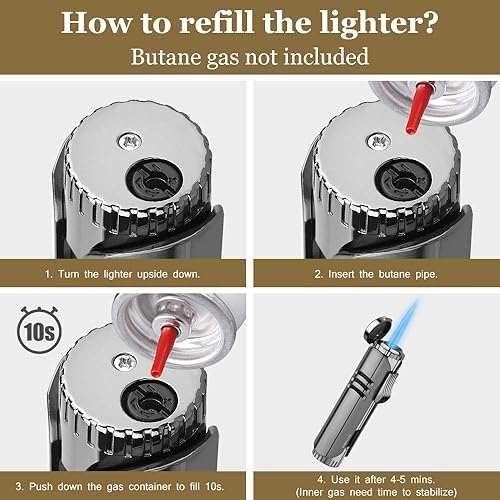 How to refill the lighter?
Butane gas not included

1. Turn the lighter upside down.

2. Insert the butane pipe.

10s

3. Push down the gas container to fill 10s.

4. Use it after 4-5 mins.
(Inner gas need time to stabilize)