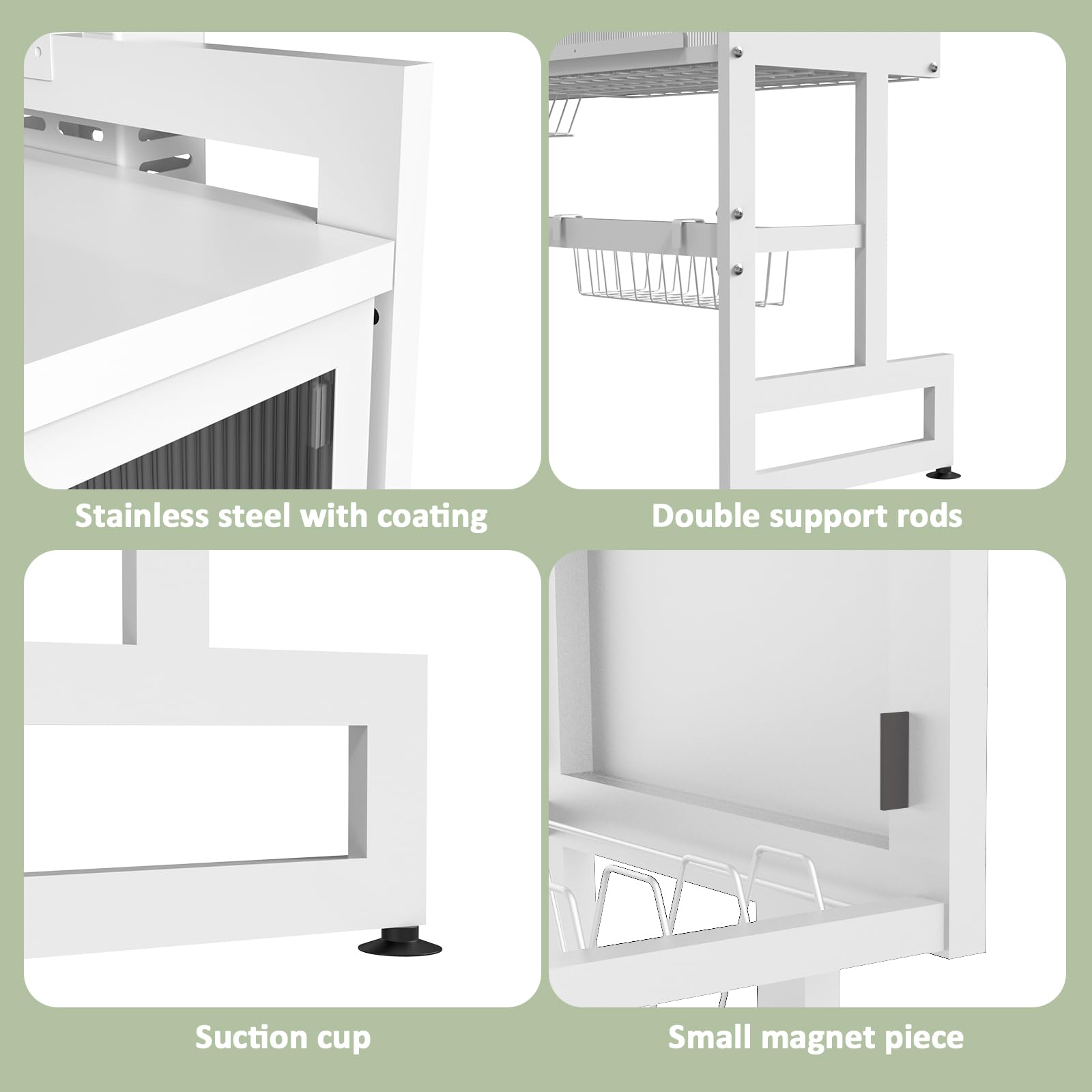 Stainless steel with coating

Double support rods

Suction cup

Small magnet piece