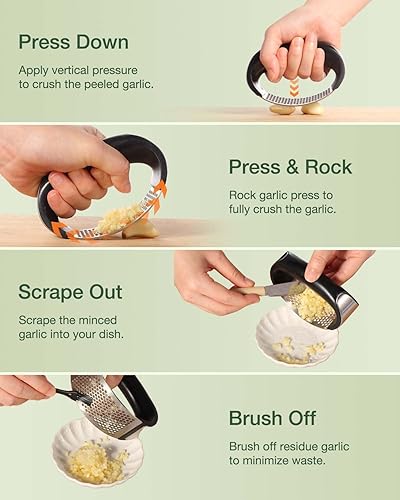 Press Down

Apply vertical pressure to crush the peeled garlic.

Press & Rock

Rock garlic press to fully crush the garlic.

Scrape Out

Scrape the minced garlic into your dish.

Brush Off

Brush off residue garlic to minimize waste.