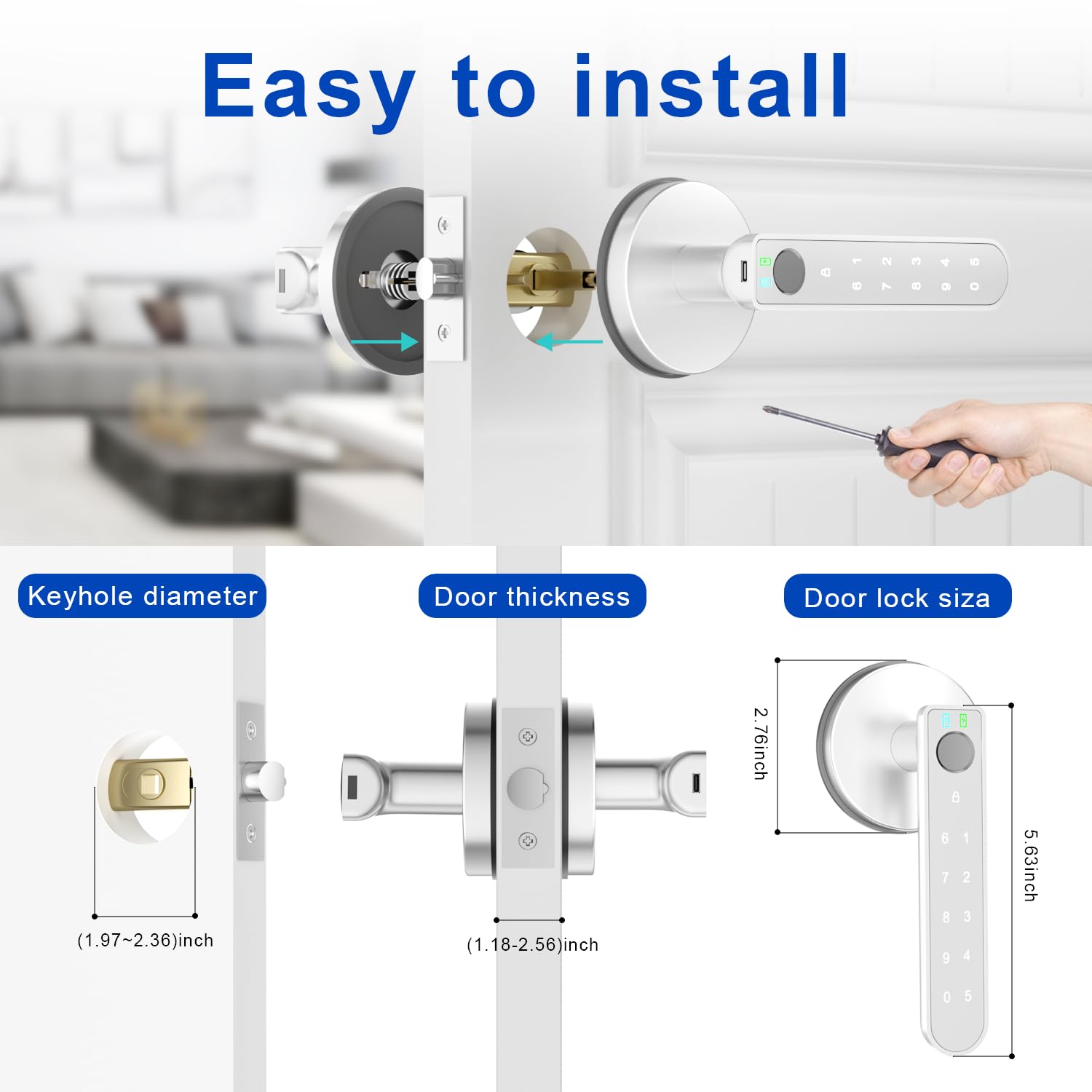 Easy to install

1 2 3 4 5
6 7 8 9 0

Keyhole diameter

(1.97~2.36)inch

Door thickness

(1.18-2.56)inch

Door lock siza

2.76inch

5.63inch

6 1
7 2
8 3
9 4
0 5