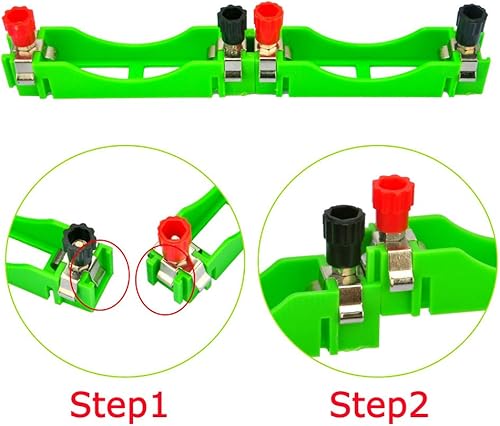 Step1

Step2