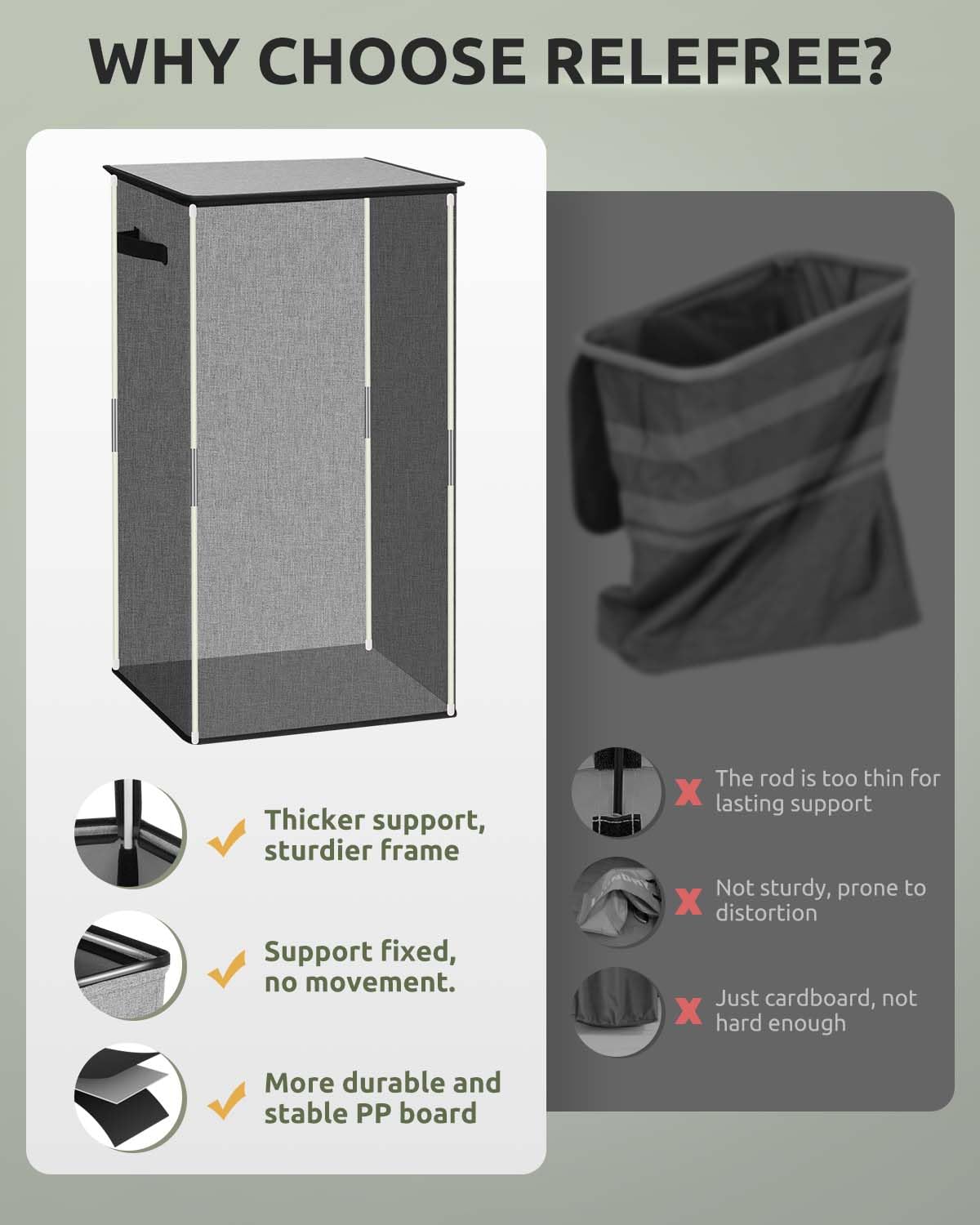 WHY CHOOSE RELEFREE?

Thicker support, sturdier frame

Support fixed, no movement.

More durable and stable PP board

The rod is too thin for lasting support

Not sturdy, prone to distortion

Just cardboard, not hard enough