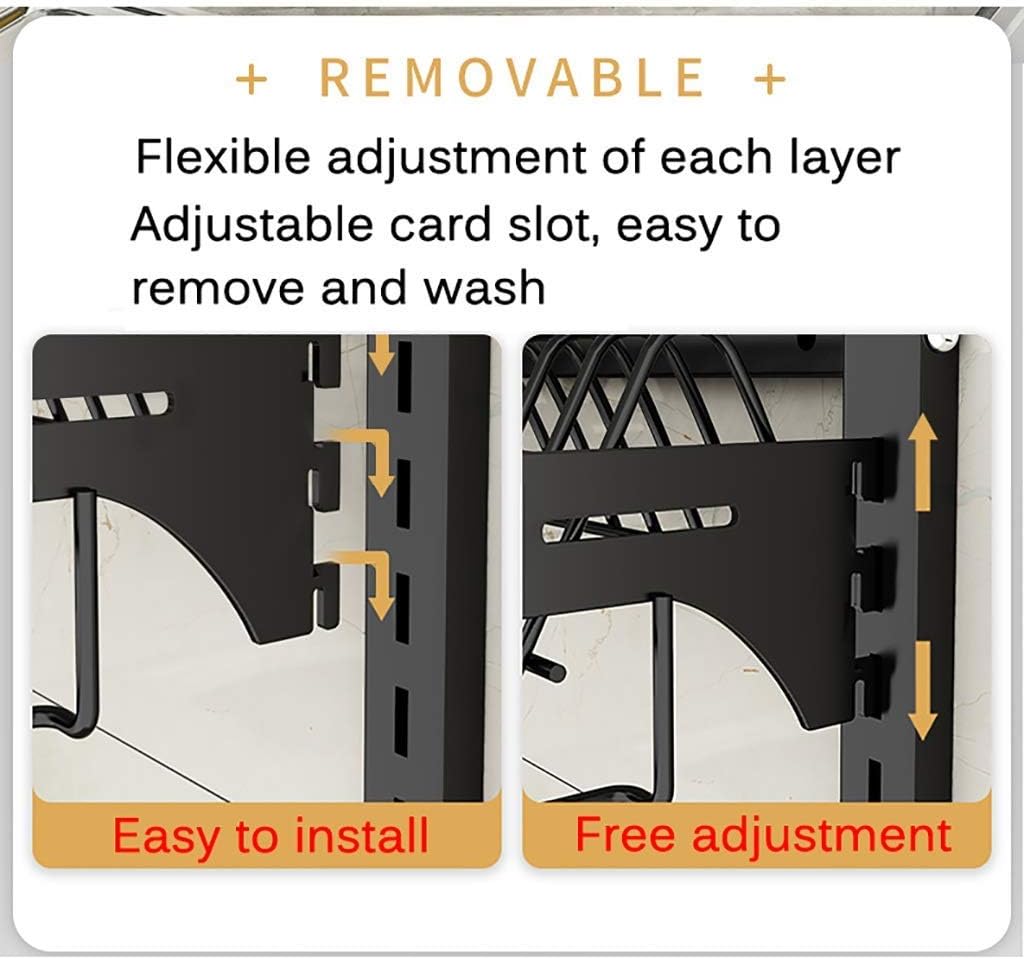 + REMOVABLE +

Flexible adjustment of each layer
Adjustable card slot, easy to remove and wash

Easy to install

Free adjustment