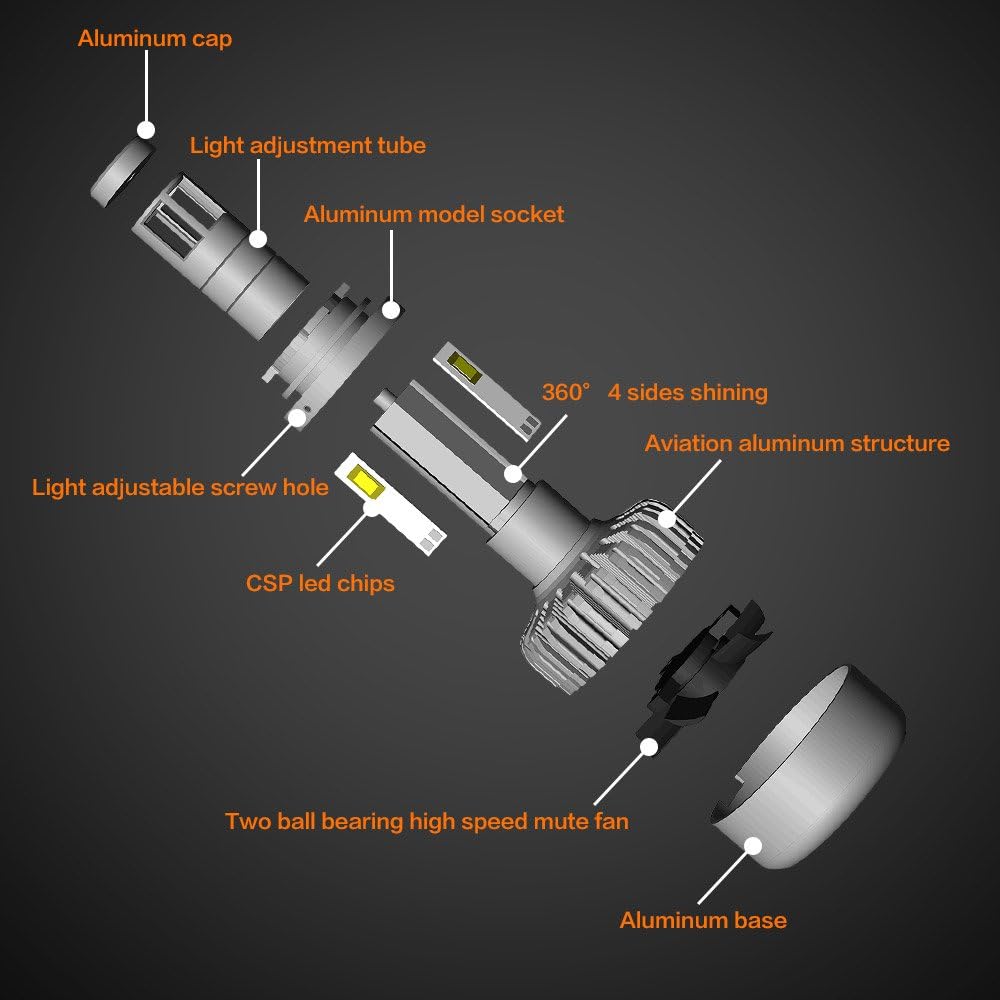 Aluminum cap

Light adjustment tube

Aluminum model socket

360° 4 sides shining

Aviation aluminum structure

Light adjustable screw hole

CSP led chips

Two ball bearing high speed mute fan

Aluminum base