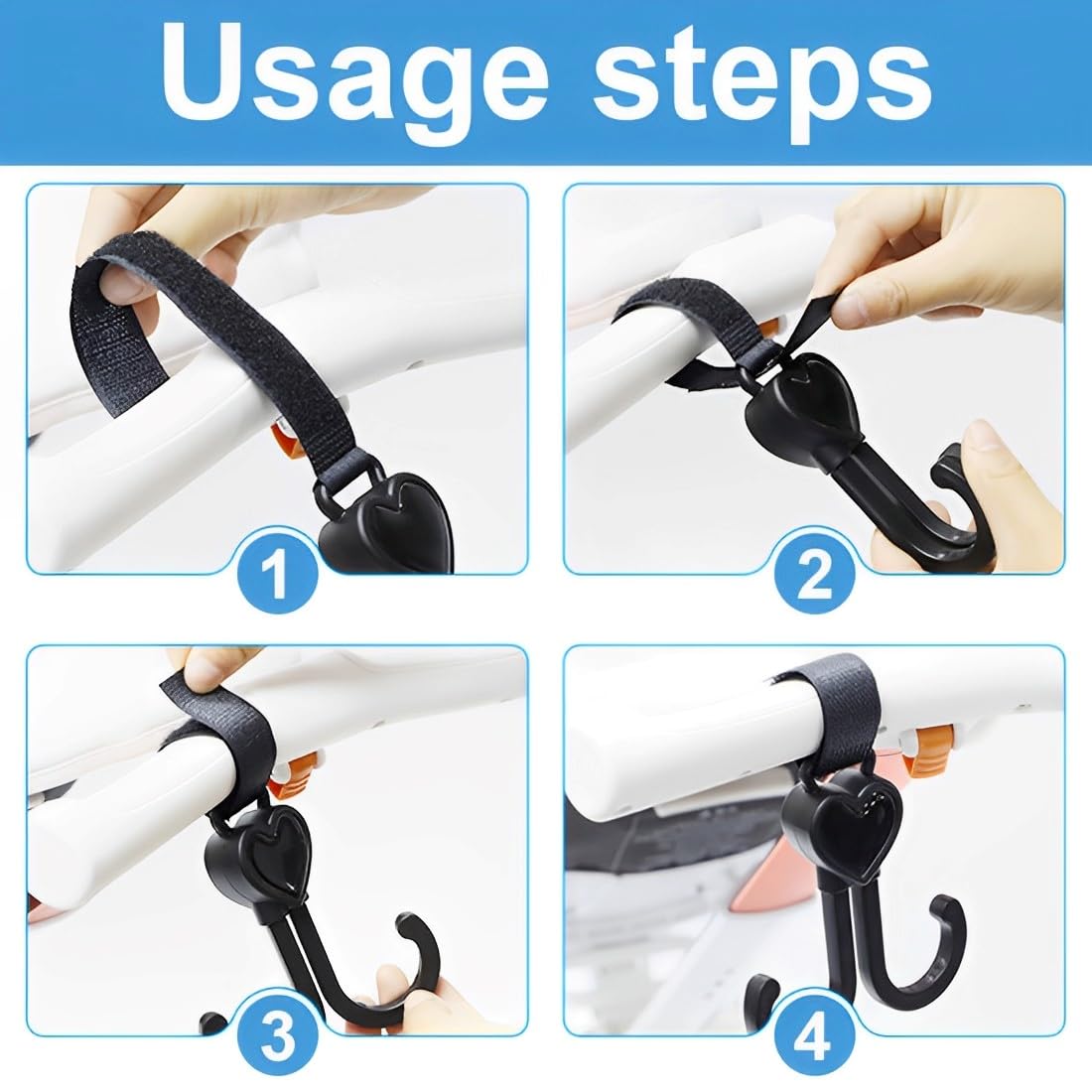 Usage steps

1

2

3

4