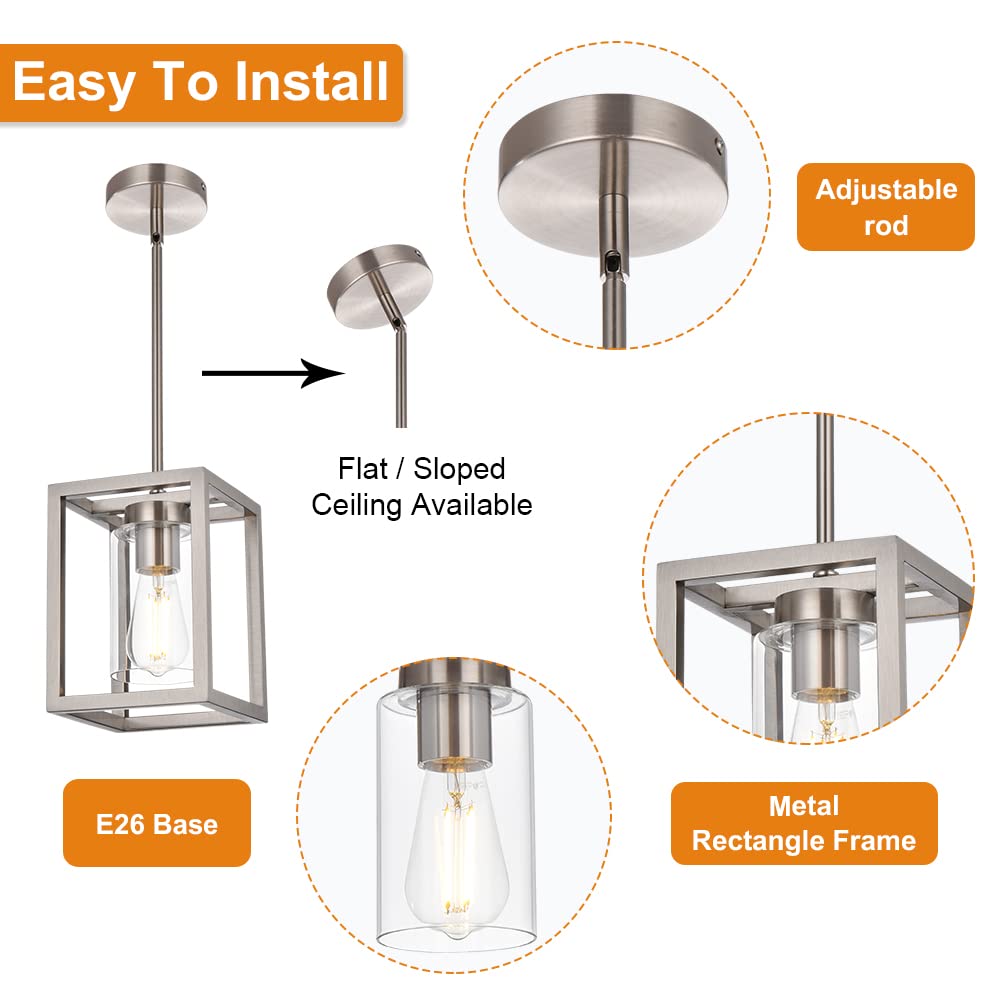 Easy To Install

Adjustable rod

Flat / Sloped Ceiling Available

E26 Base

Metal Rectangle Frame