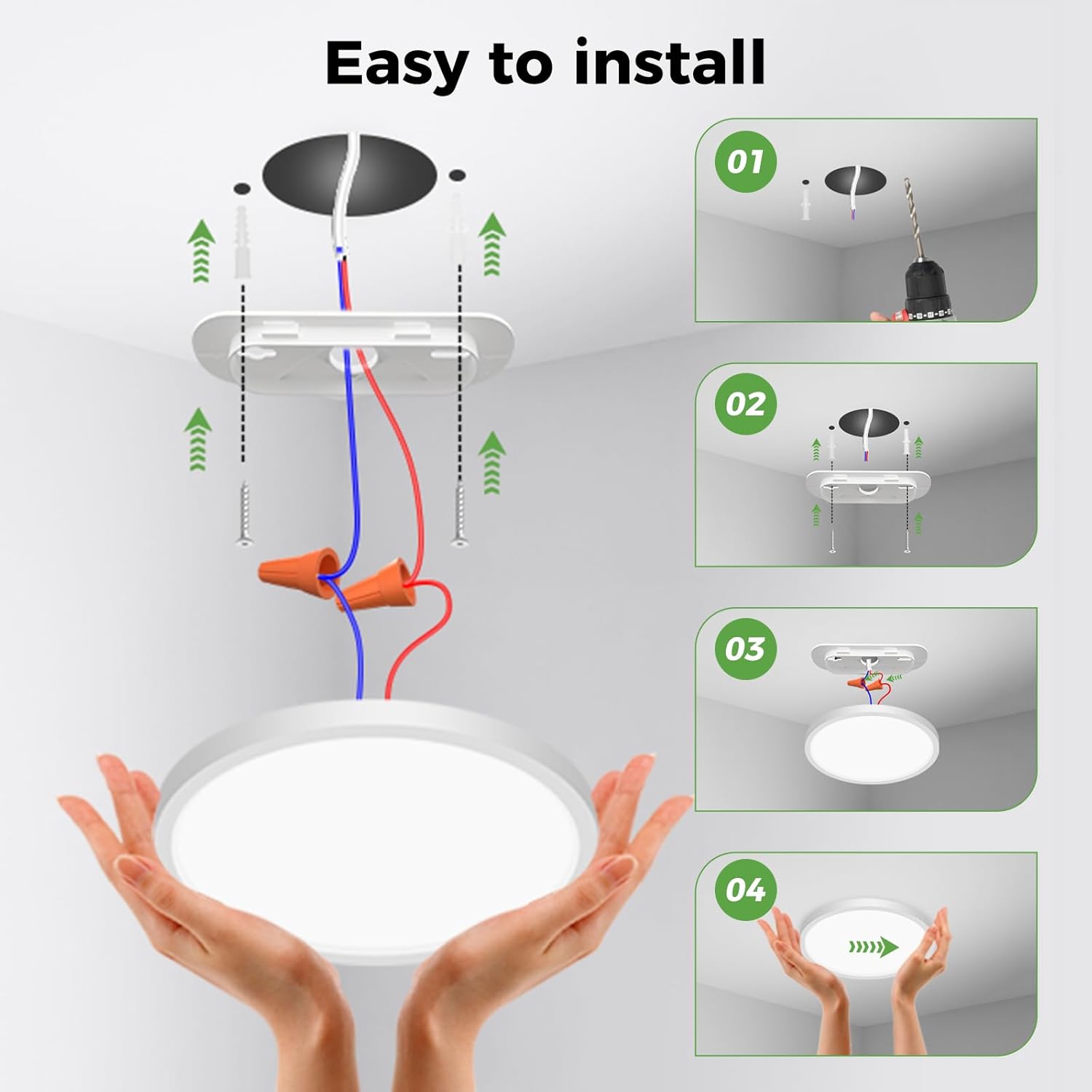 Easy to install

01

02

03

04