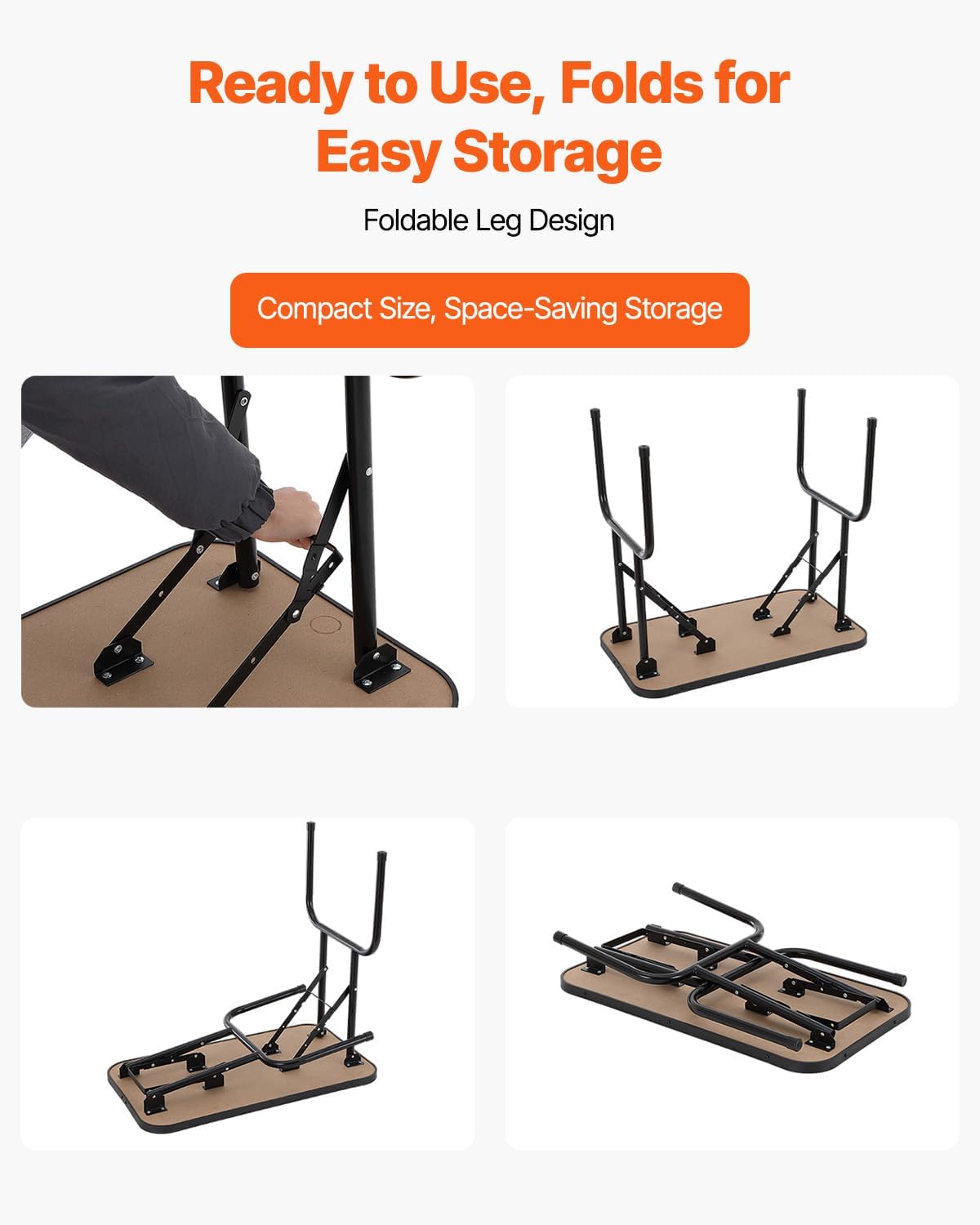 Ready to Use, Folds for Easy Storage

Foldable Leg Design

Compact Size, Space-Saving Storage