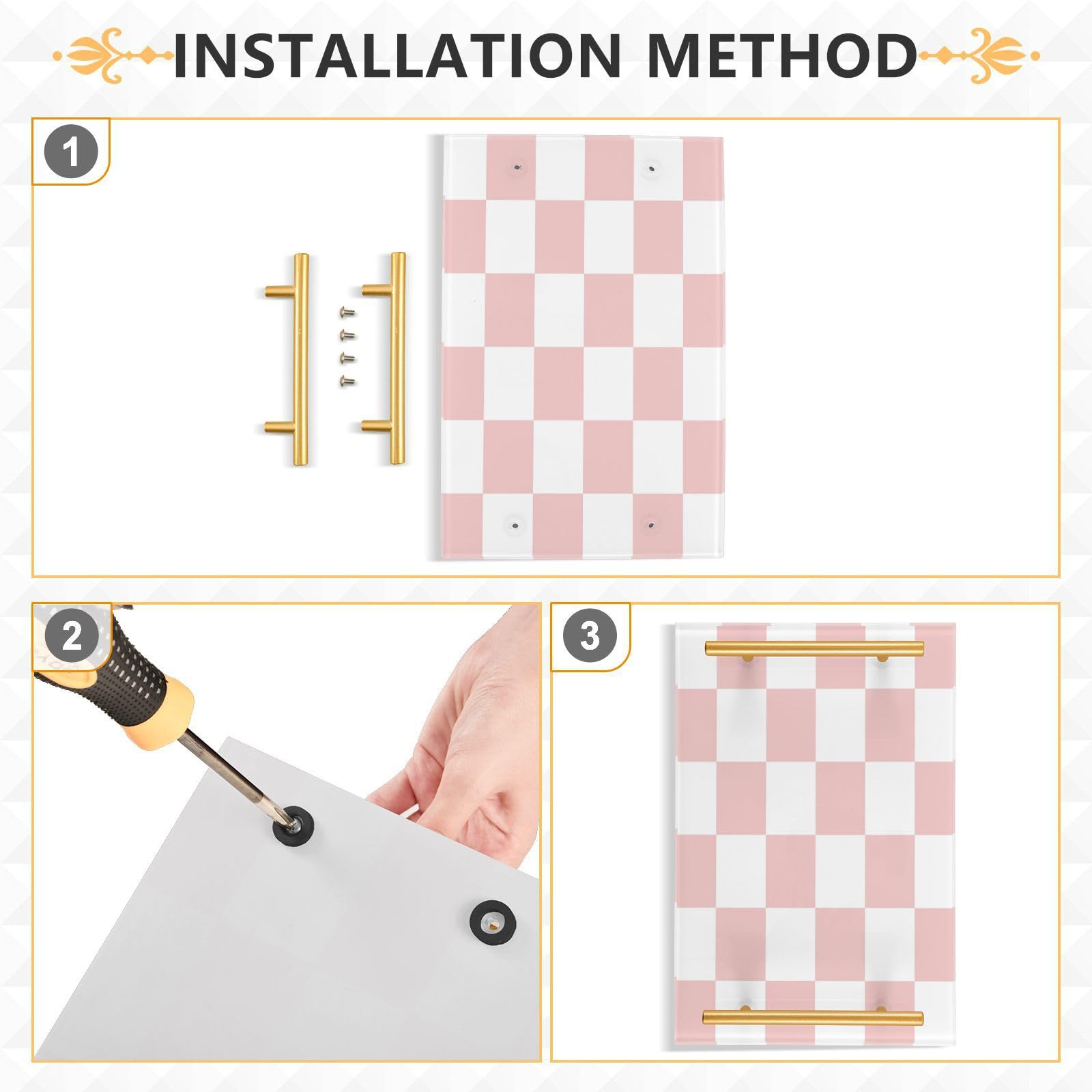 INSTALLATION METHOD

1

2

3