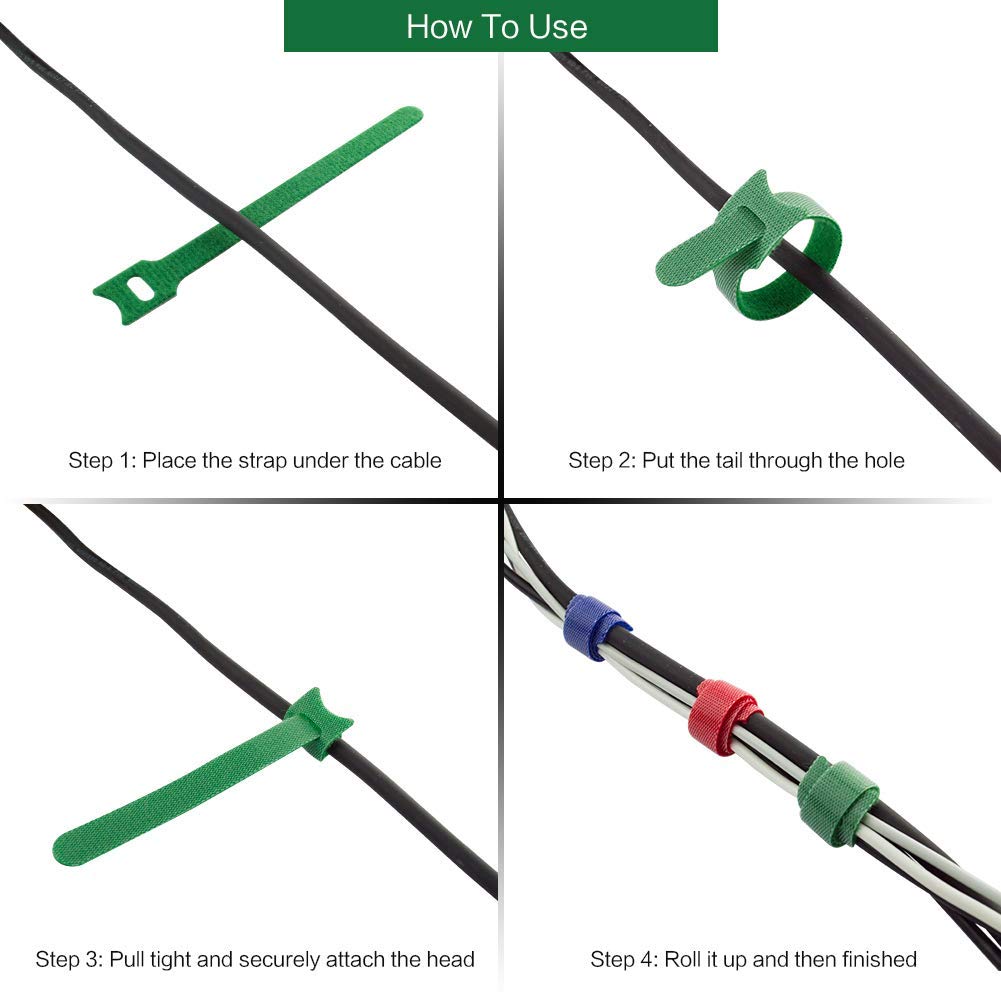 How To Use

Step 1: Place the strap under the cable

Step 2: Put the tail through the hole

Step 3: Pull tight and securely attach the head

Step 4: Roll it up and then finished