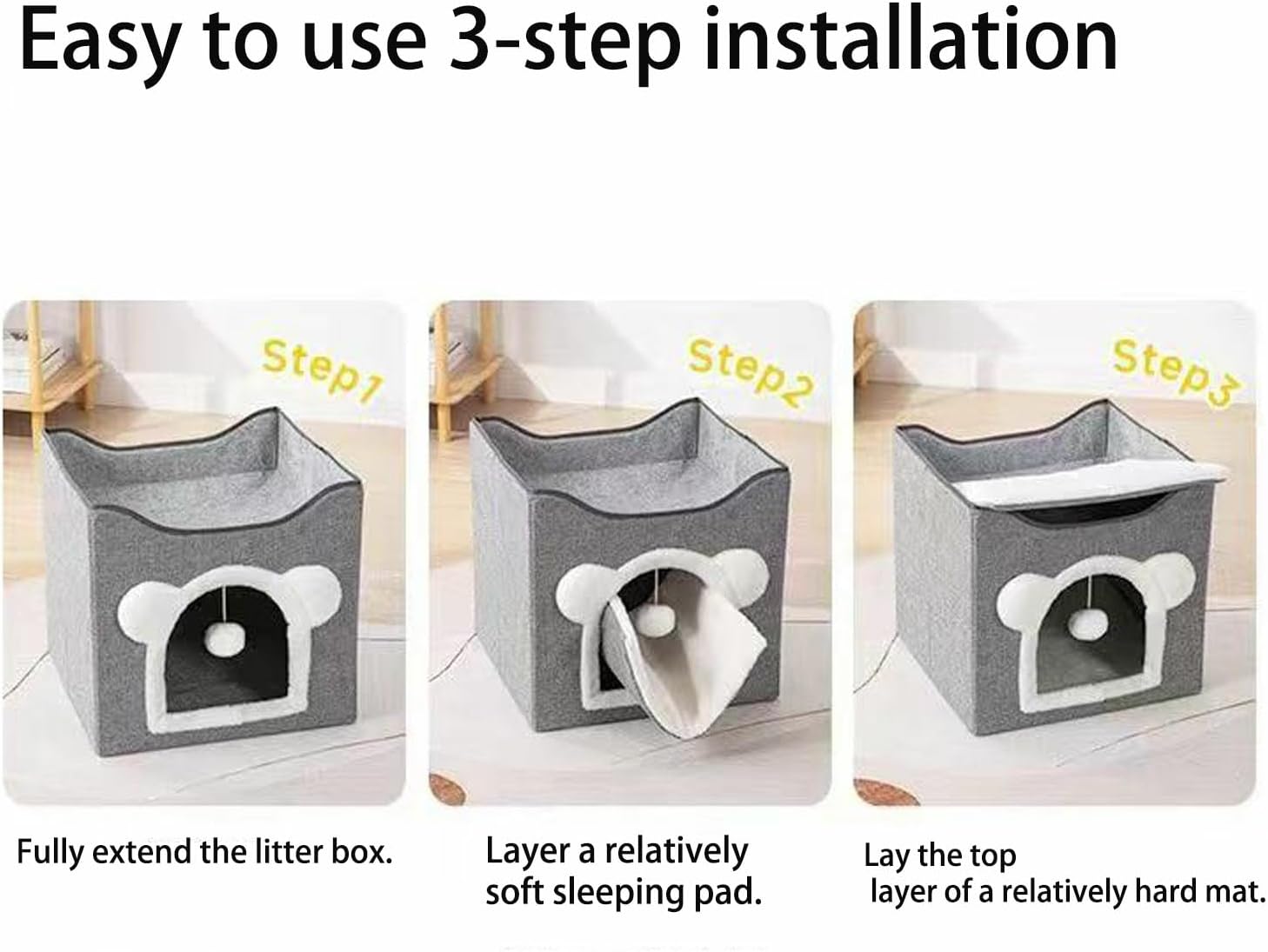 Easy to use 3-step installation

Step1

Step2

Step3

Fully extend the litter box.

Layer a relatively soft sleeping pad.

Lay the top layer of a relatively hard mat.