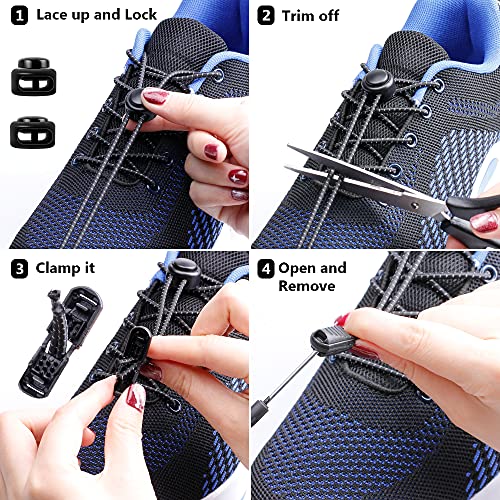 1 Lace up and Lock

2 Trim off

3 Clamp it

4 Open and Remove