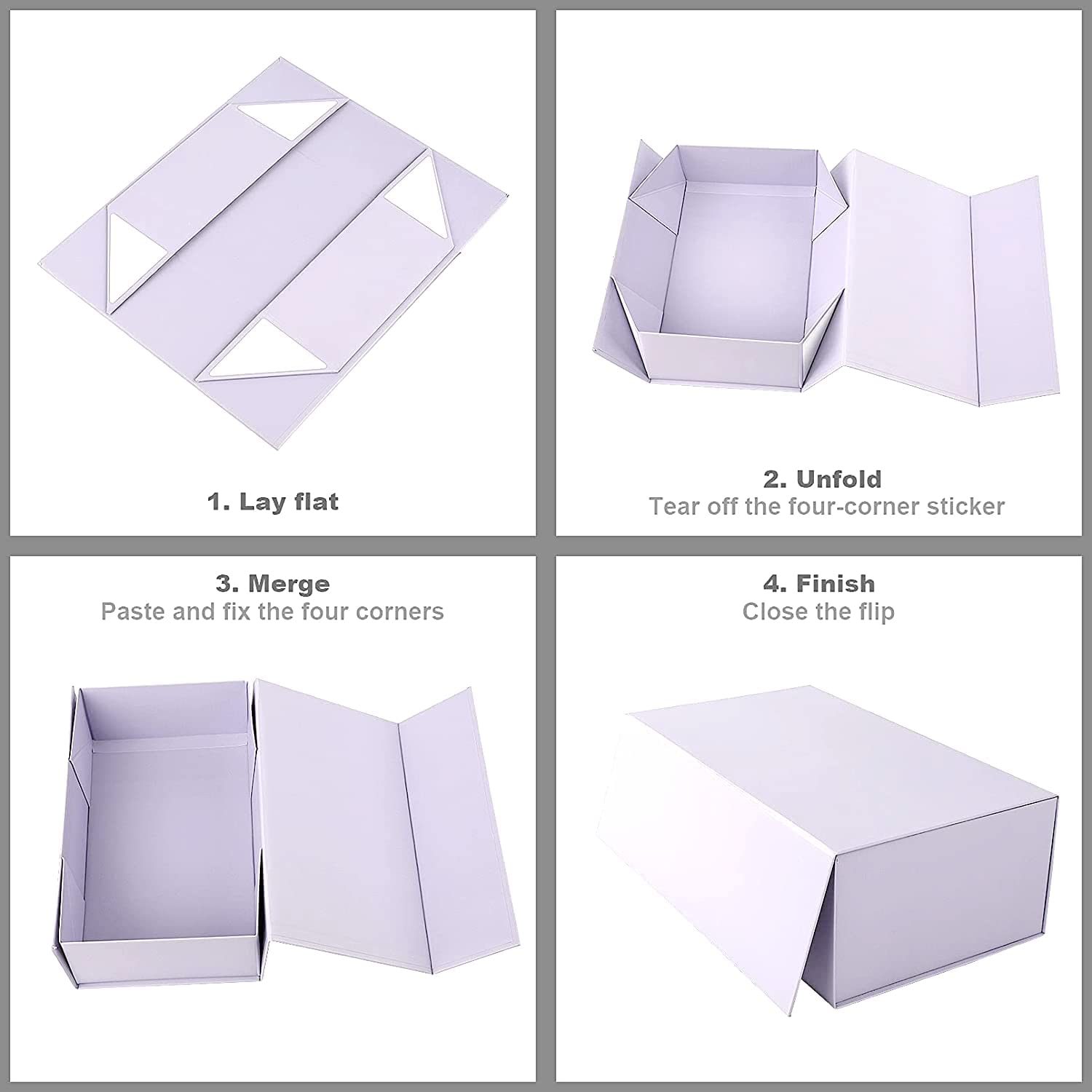 1. Lay flat

2. Unfold
Tear off the four-corner sticker

3. Merge
Paste and fix the four corners

4. Finish
Close the flip