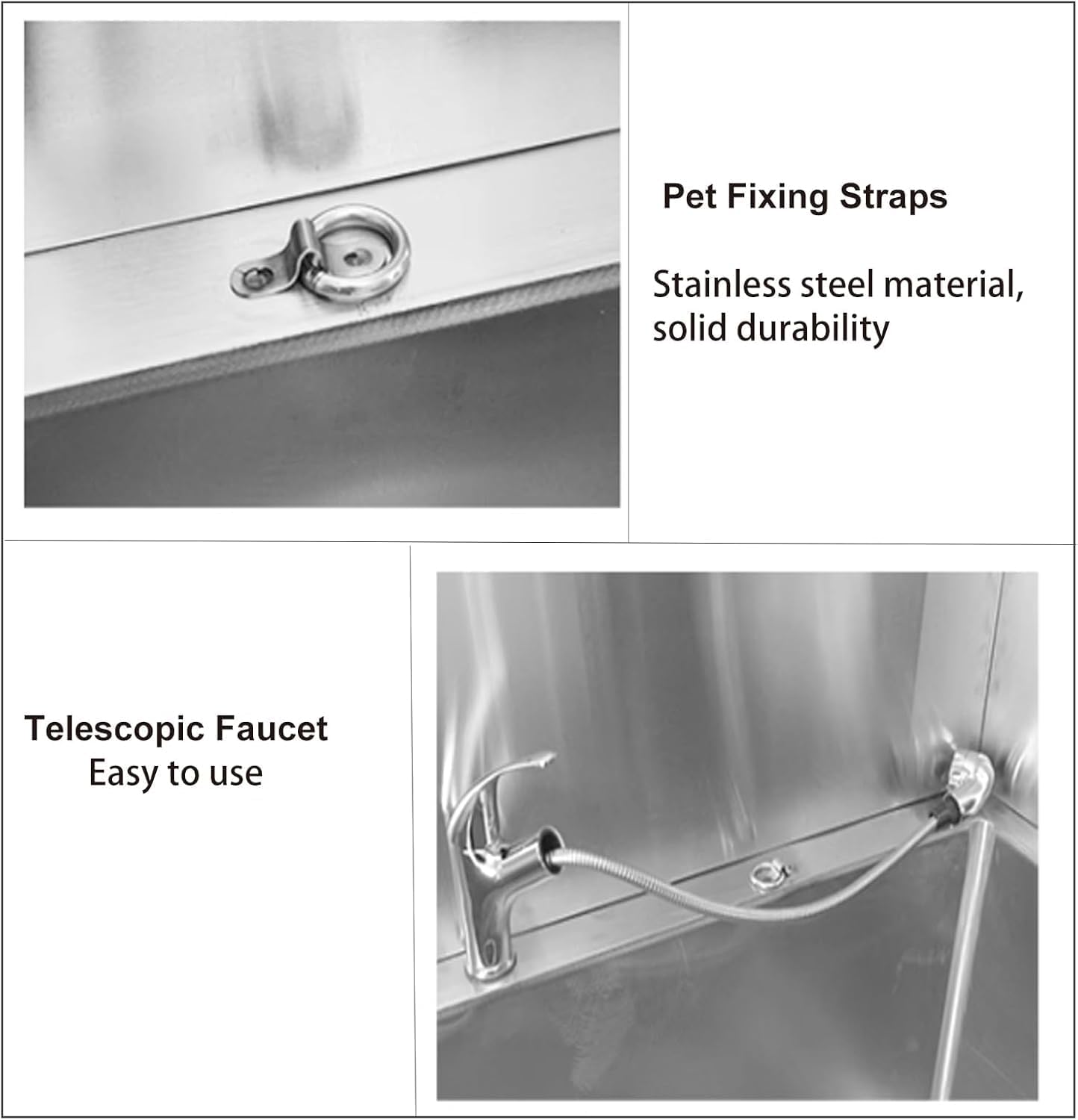 Pet Fixing Straps

Stainless steel material, solid durability

Telescopic Faucet
Easy to use