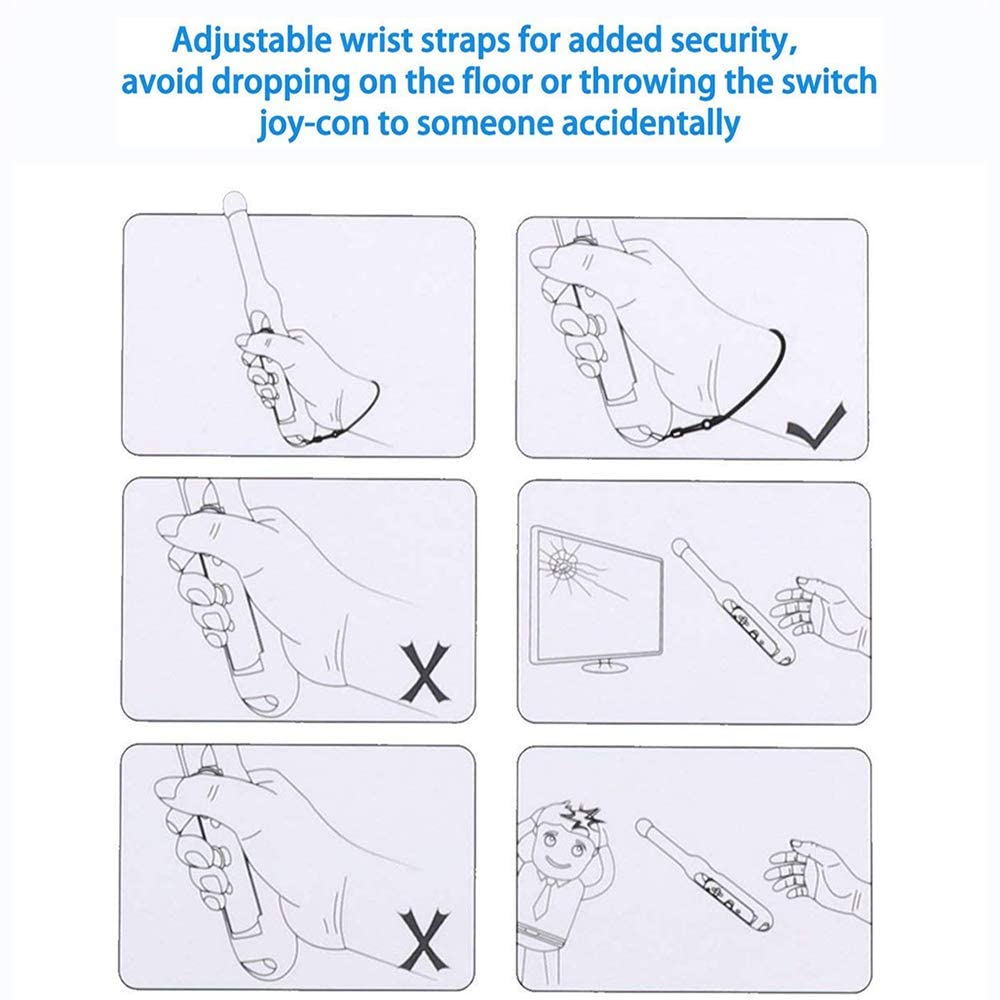 Adjustable wrist straps for added security, avoid dropping on the floor or throwing the switch joy-con to someone accidentally