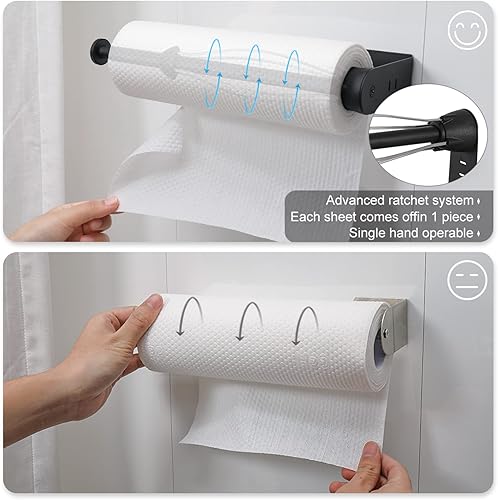 Advanced ratchet system
Each sheet comes offin 1 piece
Single hand operable