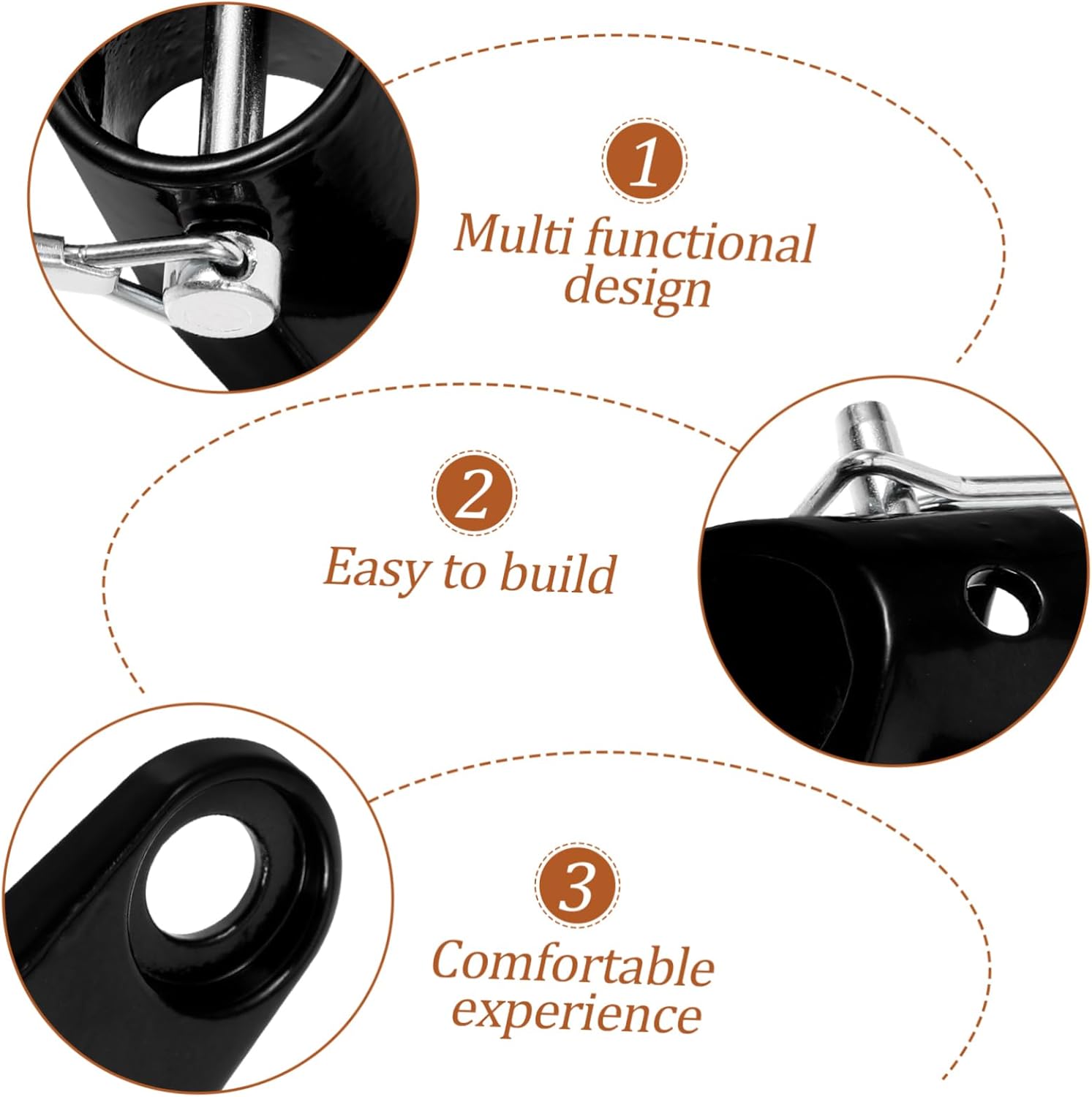 1

Multi functional design

2

Easy to build

3

Comfortable experience