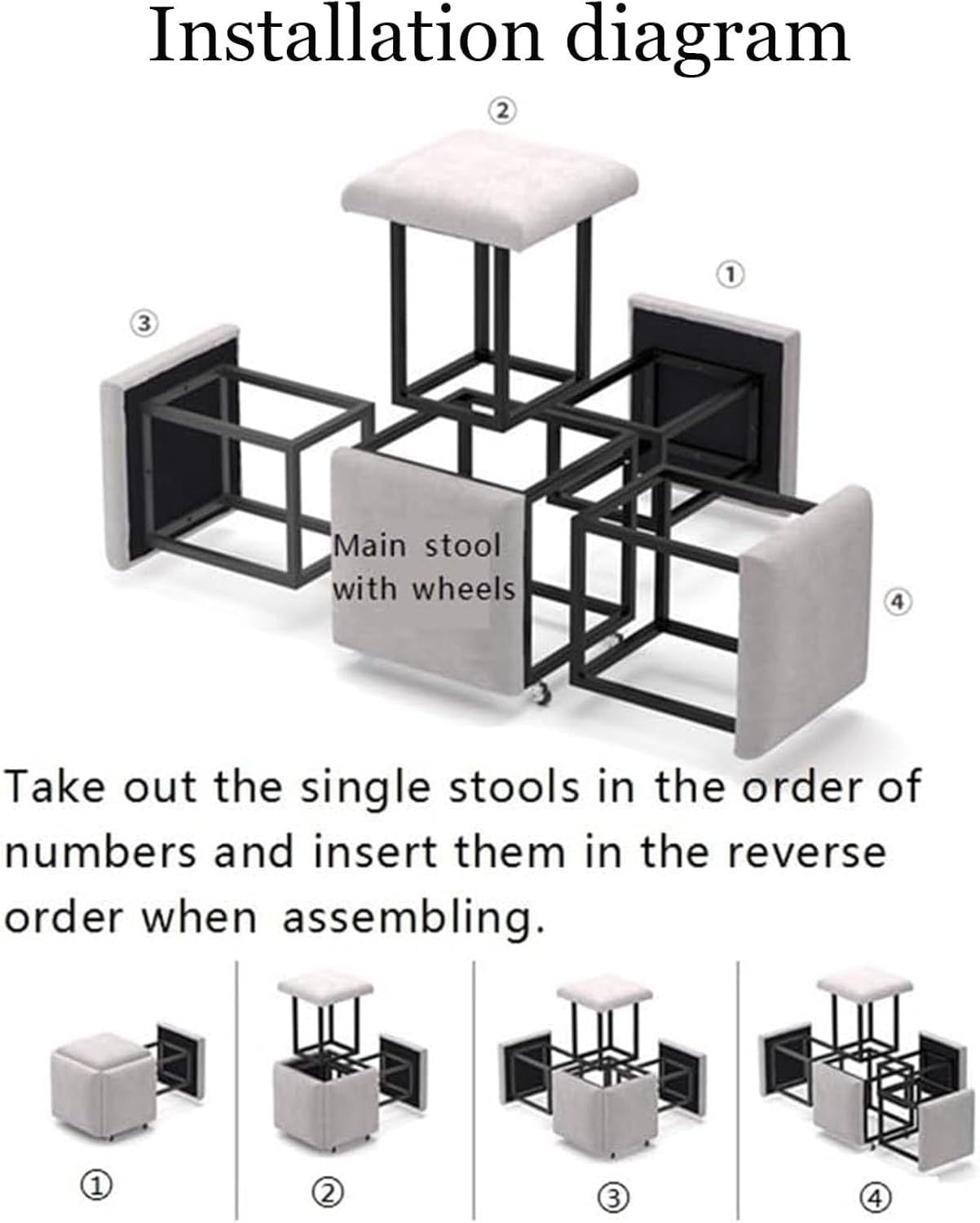 Installation diagram

②

①

③

Main stool with wheels

④

Take out the single stools in the order of numbers and insert them in the reverse order when assembling.

①

②

③

④