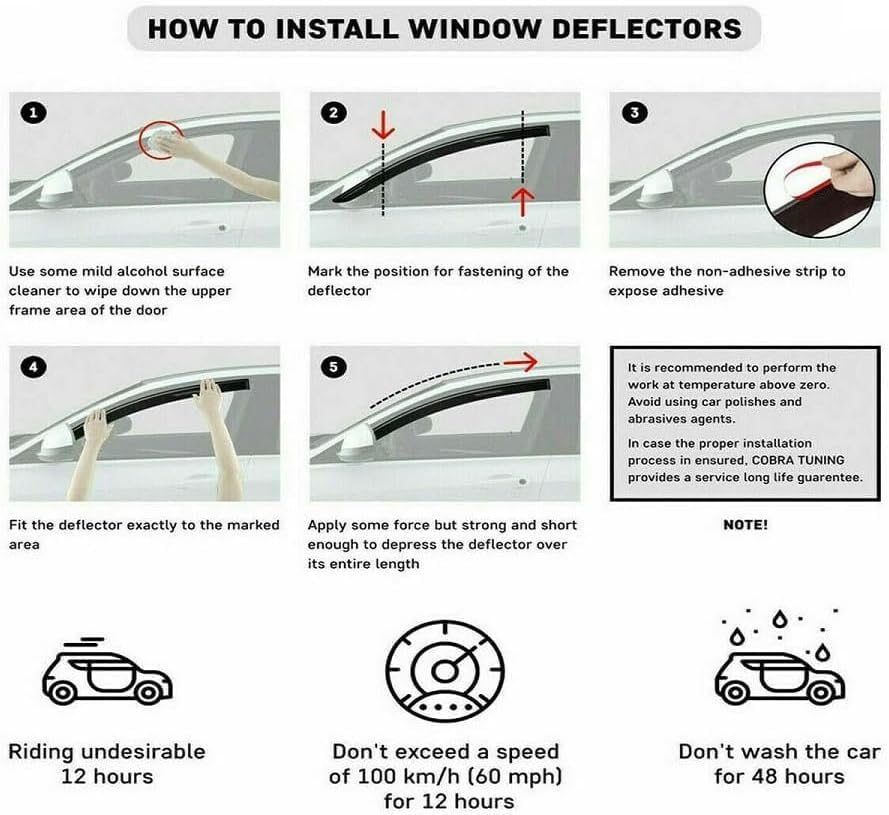 HOW TO INSTALL WINDOW DEFLECTORS

1

Use some mild alcohol surface cleaner to wipe down the upper frame area of the door

2

Mark the position for fastening of the deflector

3

Remove the non-adhesive strip to expose adhesive

4

Fit the deflector exactly to the marked area

5

Apply some force but strong and short enough to depress the deflector over its entire length

It is recommended to perform the work at temperature above zero. Avoid using car polishes and abrasives agents.

In case the proper installation process in ensured, COBRA TUNING provides a service long life guarentee.

NOTE!

Riding undesirable 12 hours

Don't exceed a speed of 100 km/h (60 mph) for 12 hours

Don't wash the car for 48 hours