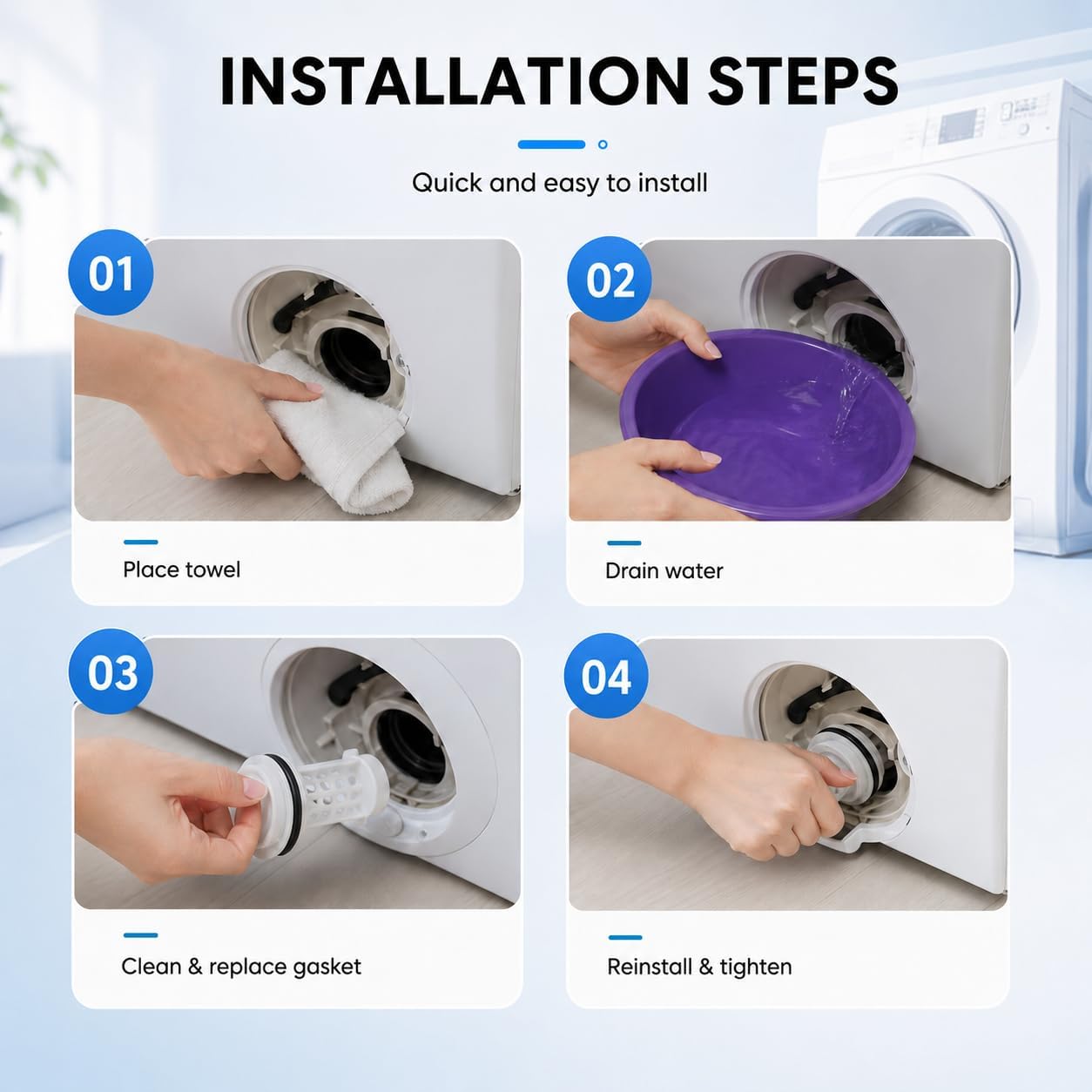 INSTALLATION STEPS

Quick and easy to install

01

Place towel

02

Drain water

03

Clean & replace gasket

04

Reinstall & tighten