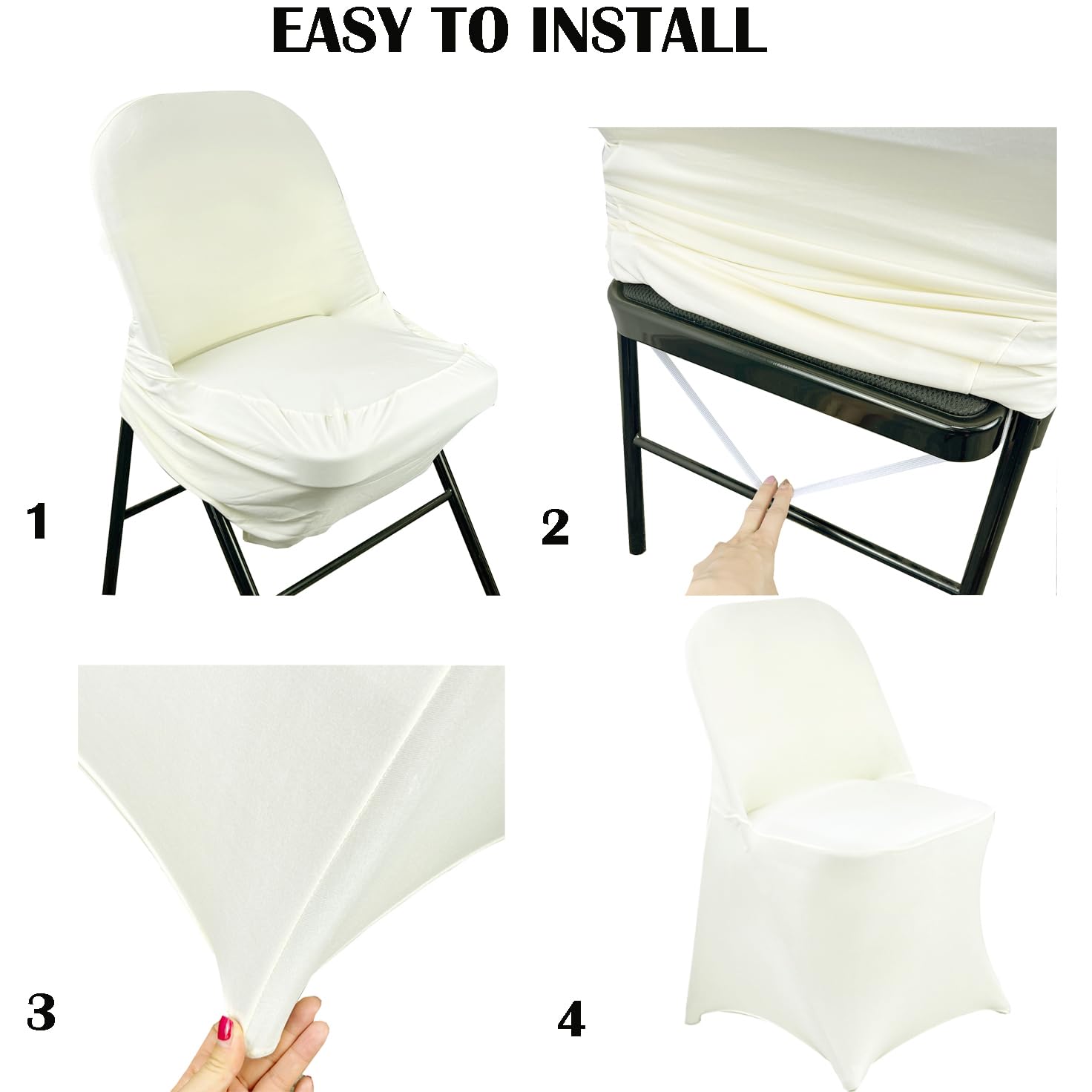 EASY TO INSTALL

1

2

3

4