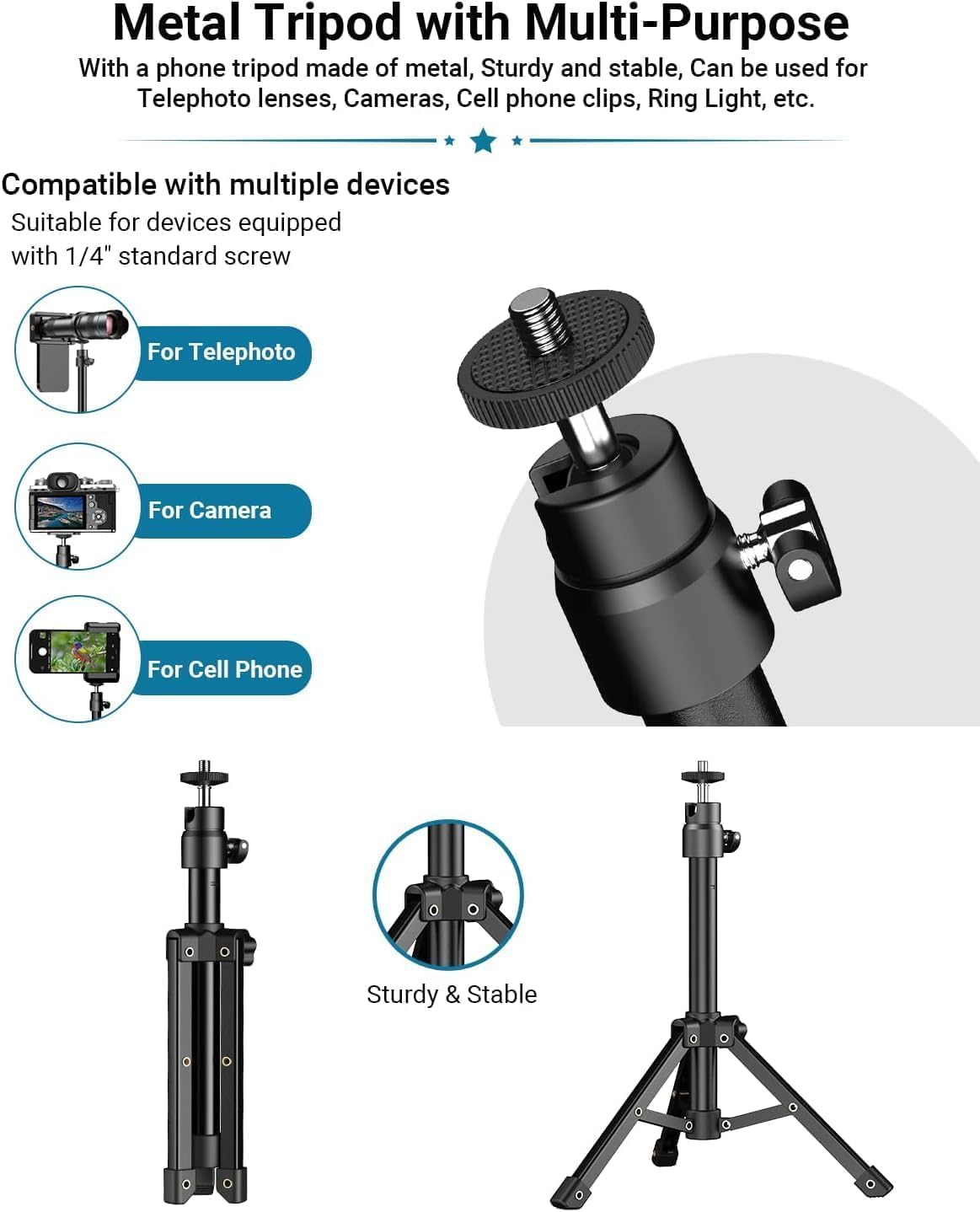 Metal Tripod with Multi-Purpose

With a phone tripod made of metal, Sturdy and stable, Can be used for Telephoto lenses, Cameras, Cell phone clips, Ring Light, etc.

Compatible with multiple devices

Suitable for devices equipped with 1/4" standard screw

For Telephoto

For Camera

For Cell Phone

Sturdy & Stable