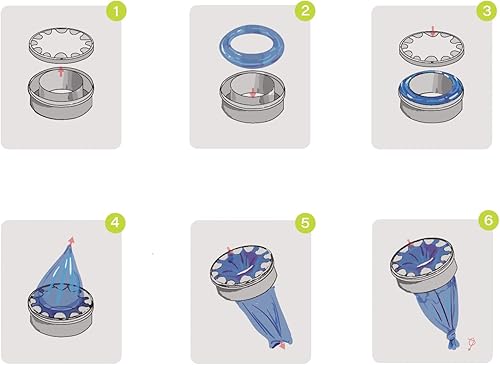 1

2

3

4

5

6