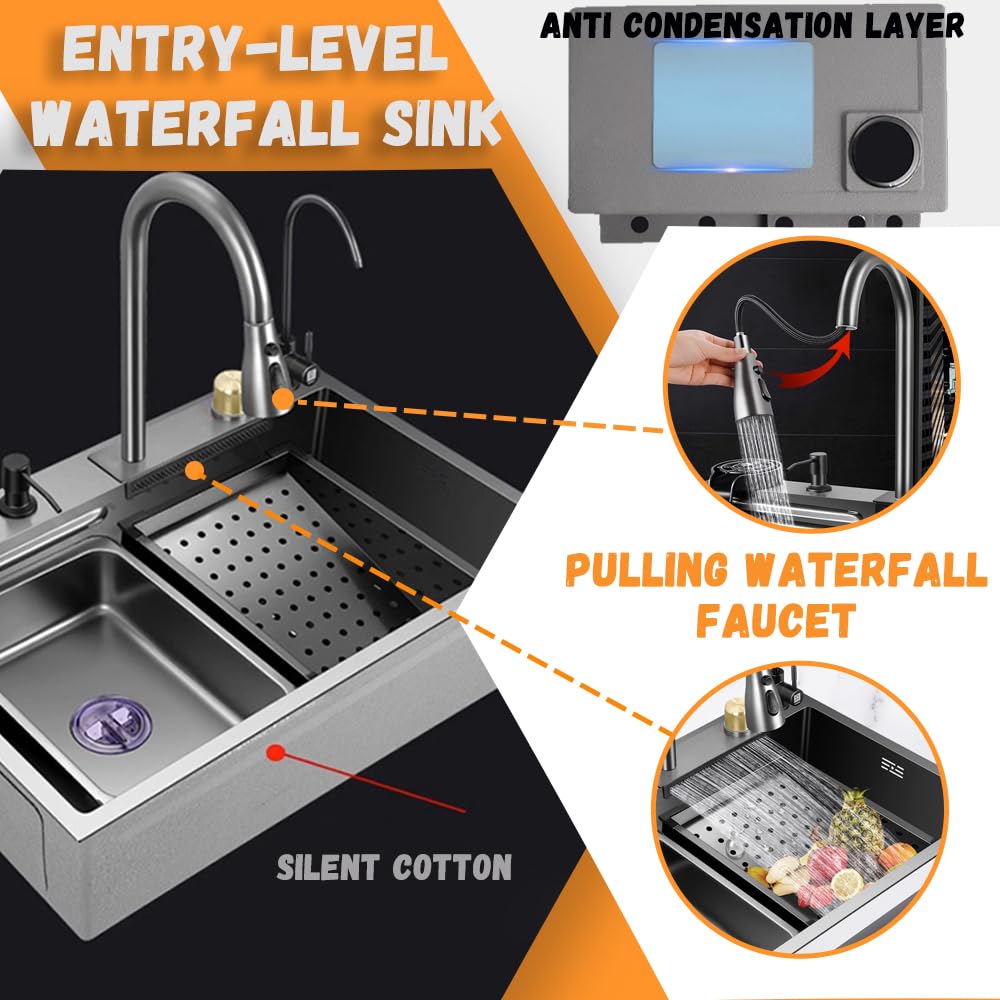 ENTRY-LEVEL WATERFALL SINK

ANTI CONDENSATION LAYER

PULLING WATERFALL FAUCET

SILENT COTTON