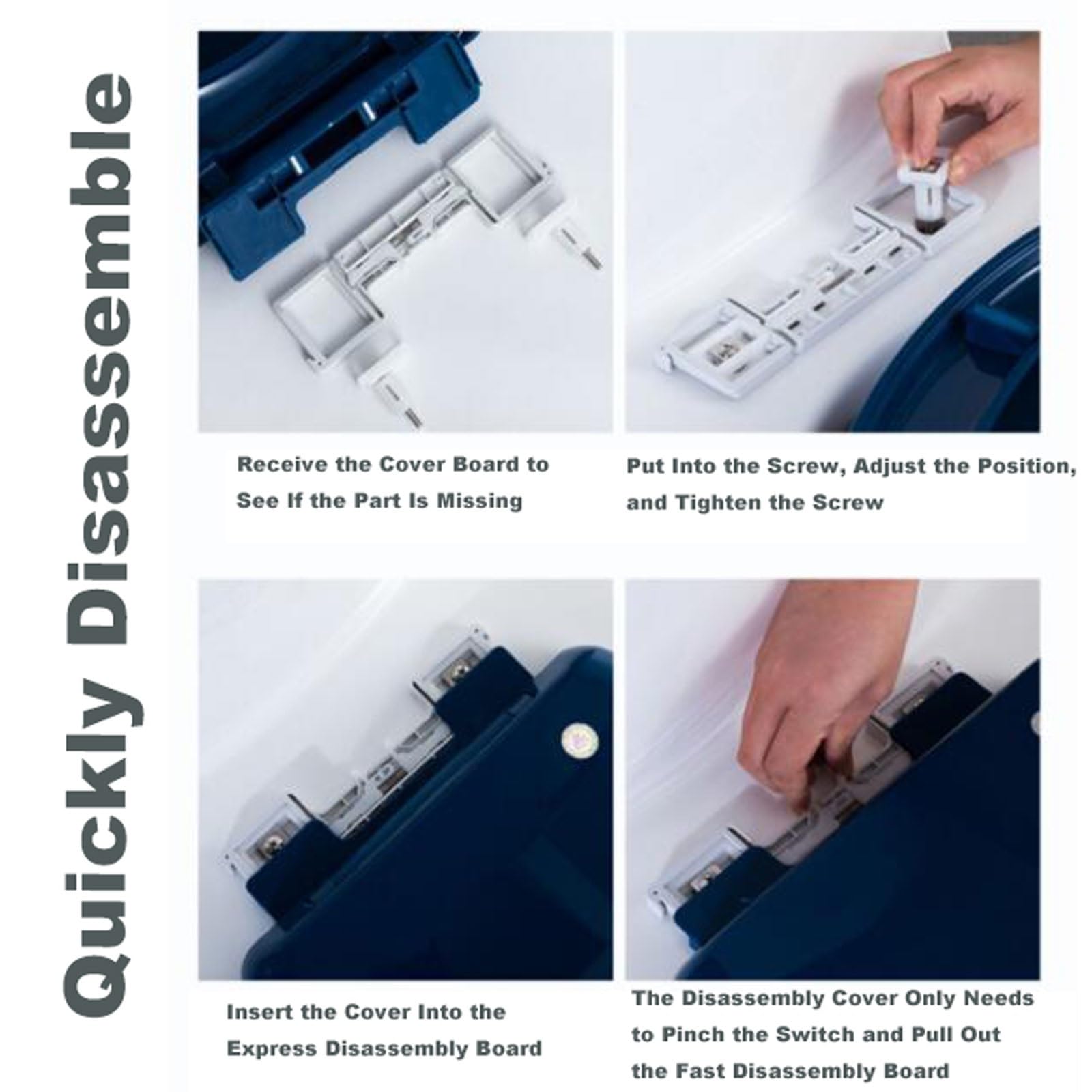 Quickly Disassemble

Receive the Cover Board to See If the Part Is Missing

Put Into the Screw, Adjust the Position, and Tighten the Screw

Insert the Cover Into the Express Disassembly Board

The Disassembly Cover Only Needs to Pinch the Switch and Pull Out the Fast Disassembly Board