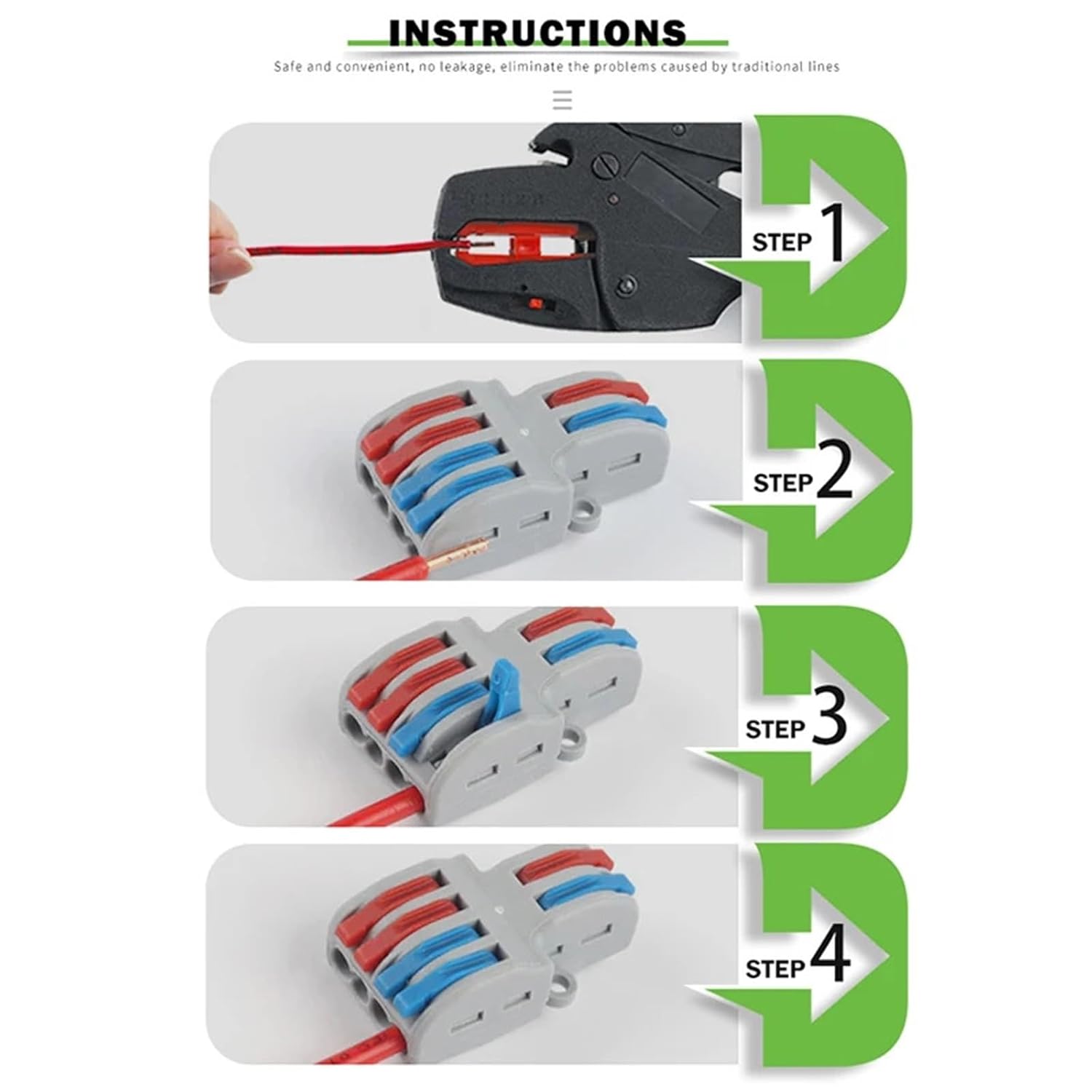 INSTRUCTIONS

Safe and convenient, no leakage, eliminate the problems caused by traditional lines

STEP 1

STEP 2

STEP 3

STEP 4