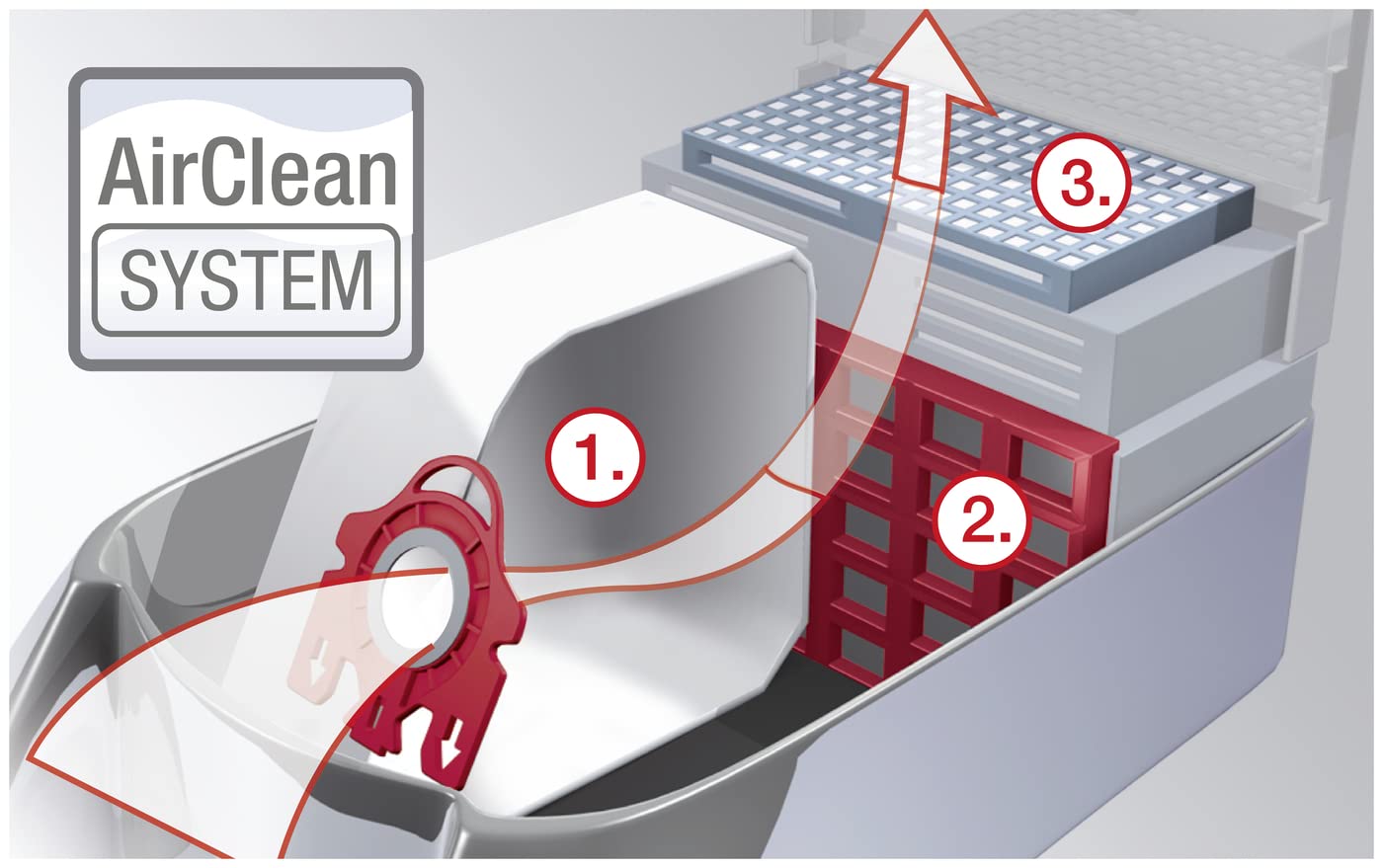 AirClean
SYSTEM

3.

1.

2.