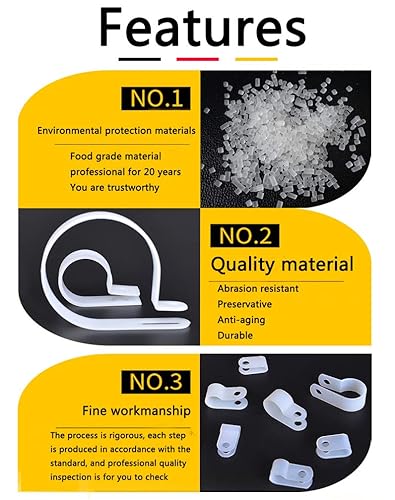 Features

NO.1

Environmental protection materials

Food grade material
professional for 20 years
You are trustworthy

NO.2

Quality material

Abrasion resistant
Preservative
Anti-aging
Durable

NO.3

Fine workmanship

The process is rigorous, each step is produced in accordance with the standard, and professional quality inspection is for you to check