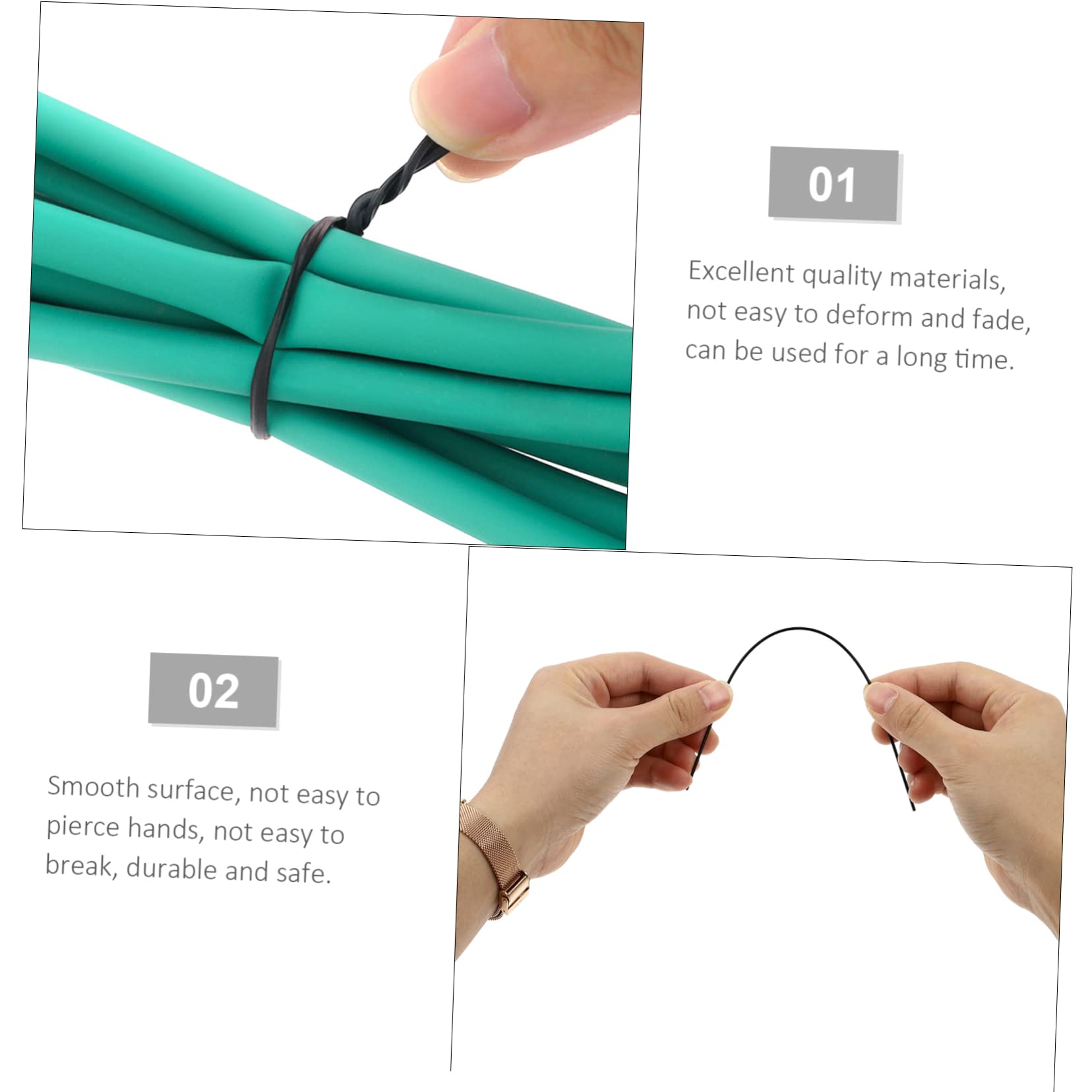 01

Excellent quality materials, not easy to deform and fade, can be used for a long time.

02

Smooth surface, not easy to pierce hands, not easy to break, durable and safe.