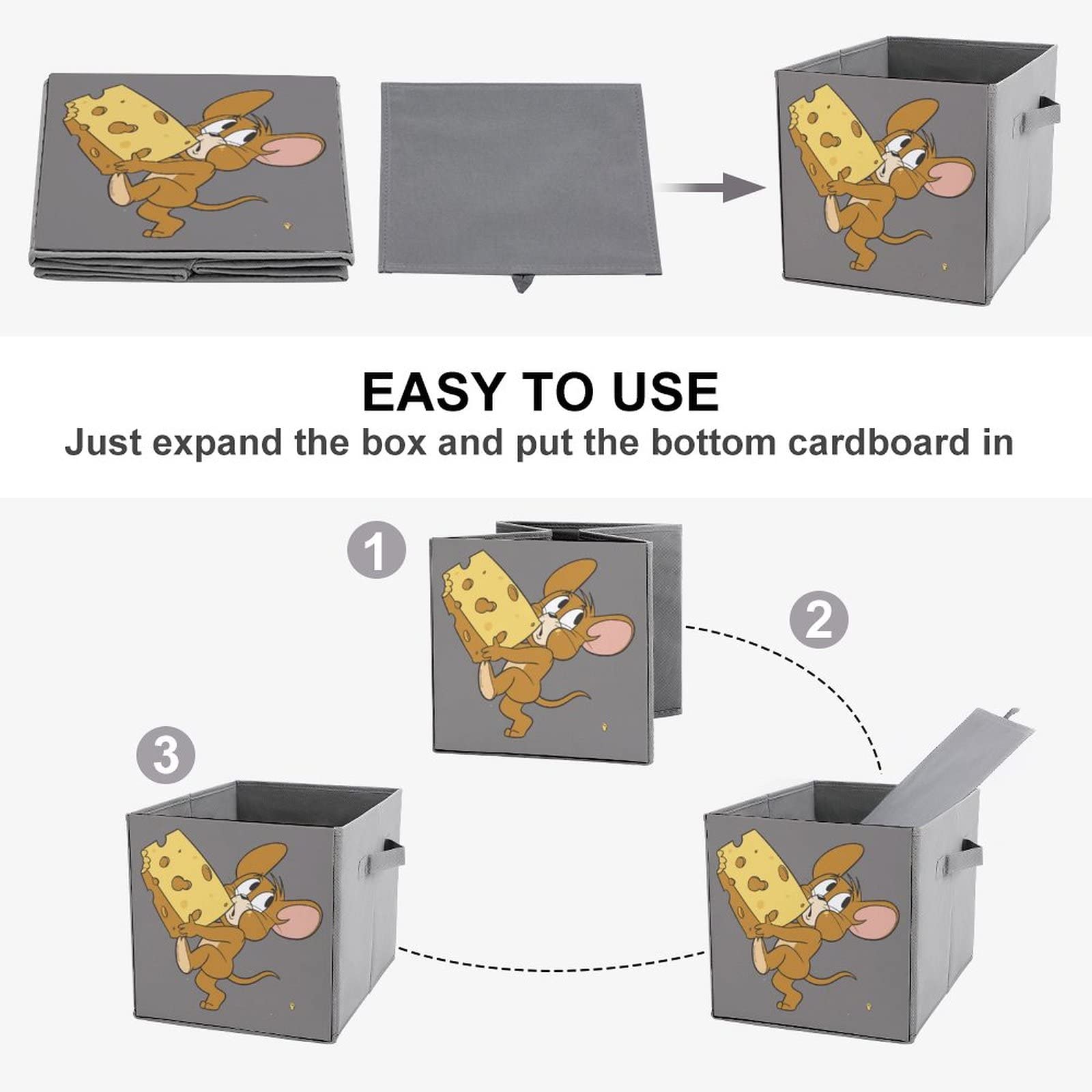 EASY TO USE
Just expand the box and put the bottom cardboard in

1

2

3