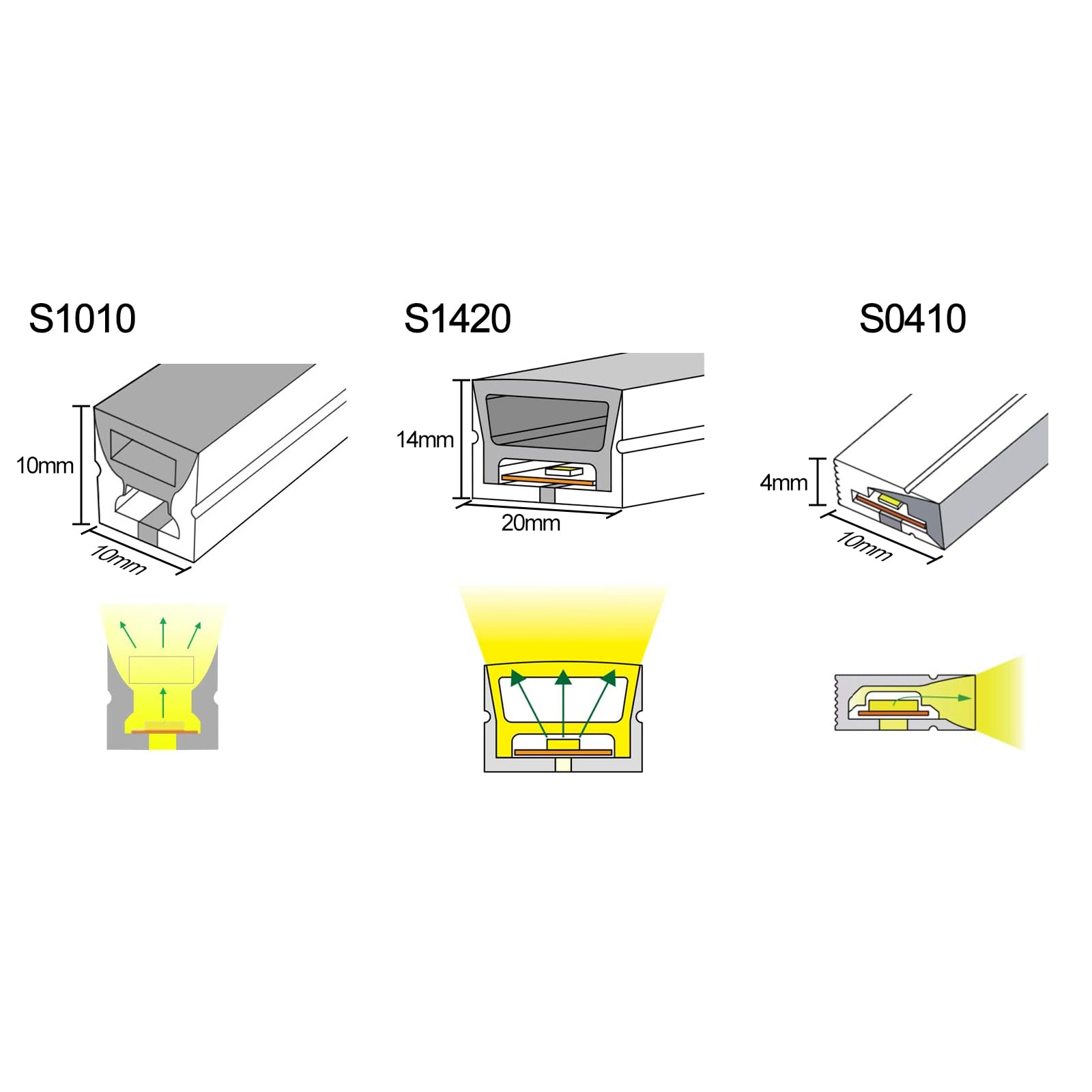 S1010

10mm

10mm

S1420

14mm

20mm

S0410

4mm

10mm