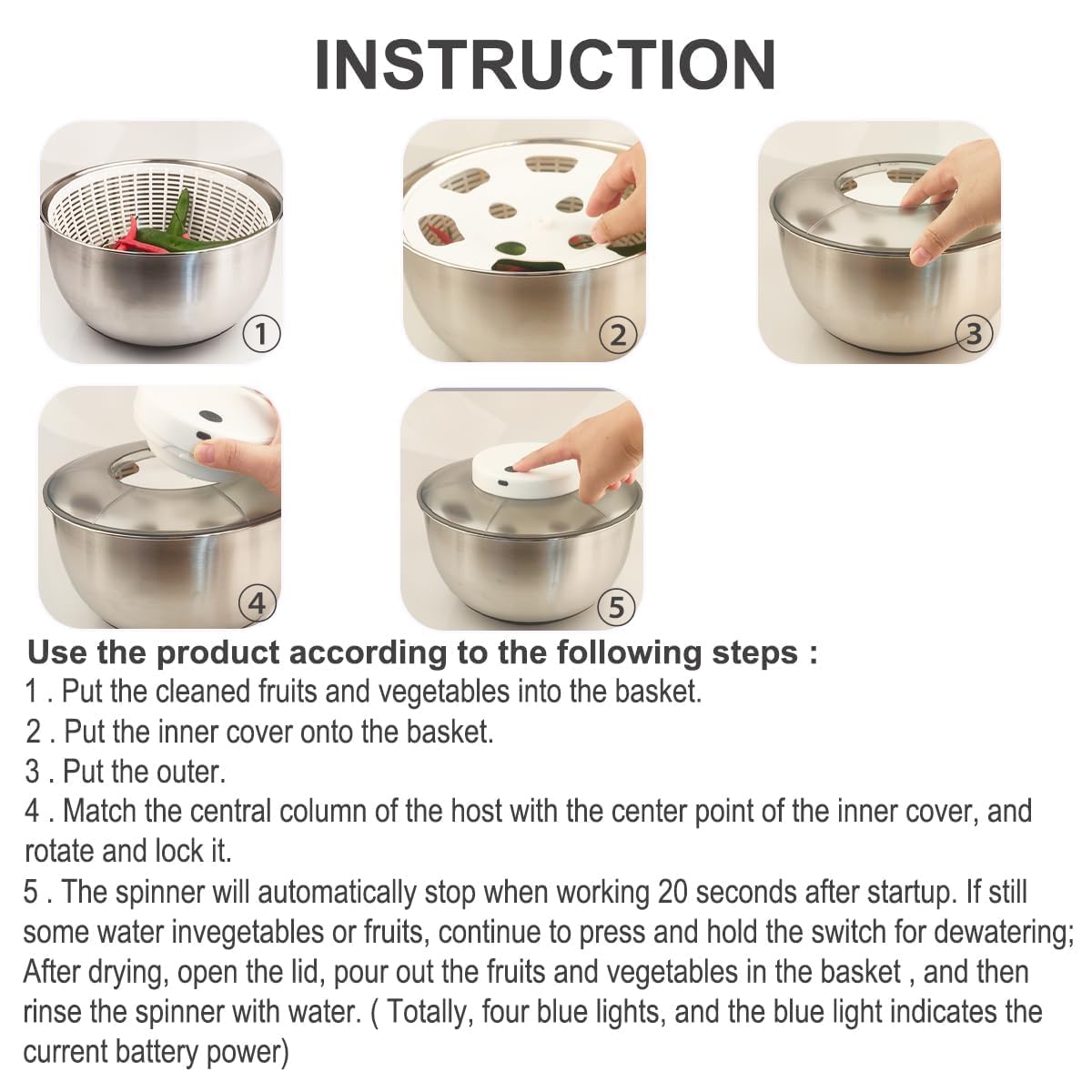 INSTRUCTION

①

②

③

④

⑤

Use the product according to the following steps :

1 . Put the cleaned fruits and vegetables into the basket.

2 . Put the inner cover onto the basket.

3 . Put the outer.

4 . Match the central column of the host with the center point of the inner cover, and rotate and lock it.

5 . The spinner will automatically stop when working 20 seconds after startup. If still some water invegetables or fruits, continue to press and hold the switch for dewatering; After drying, open the lid, pour out the fruits and vegetables in the basket , and then rinse the spinner with water. ( Totally, four blue lights, and the blue light indicates the current battery power)