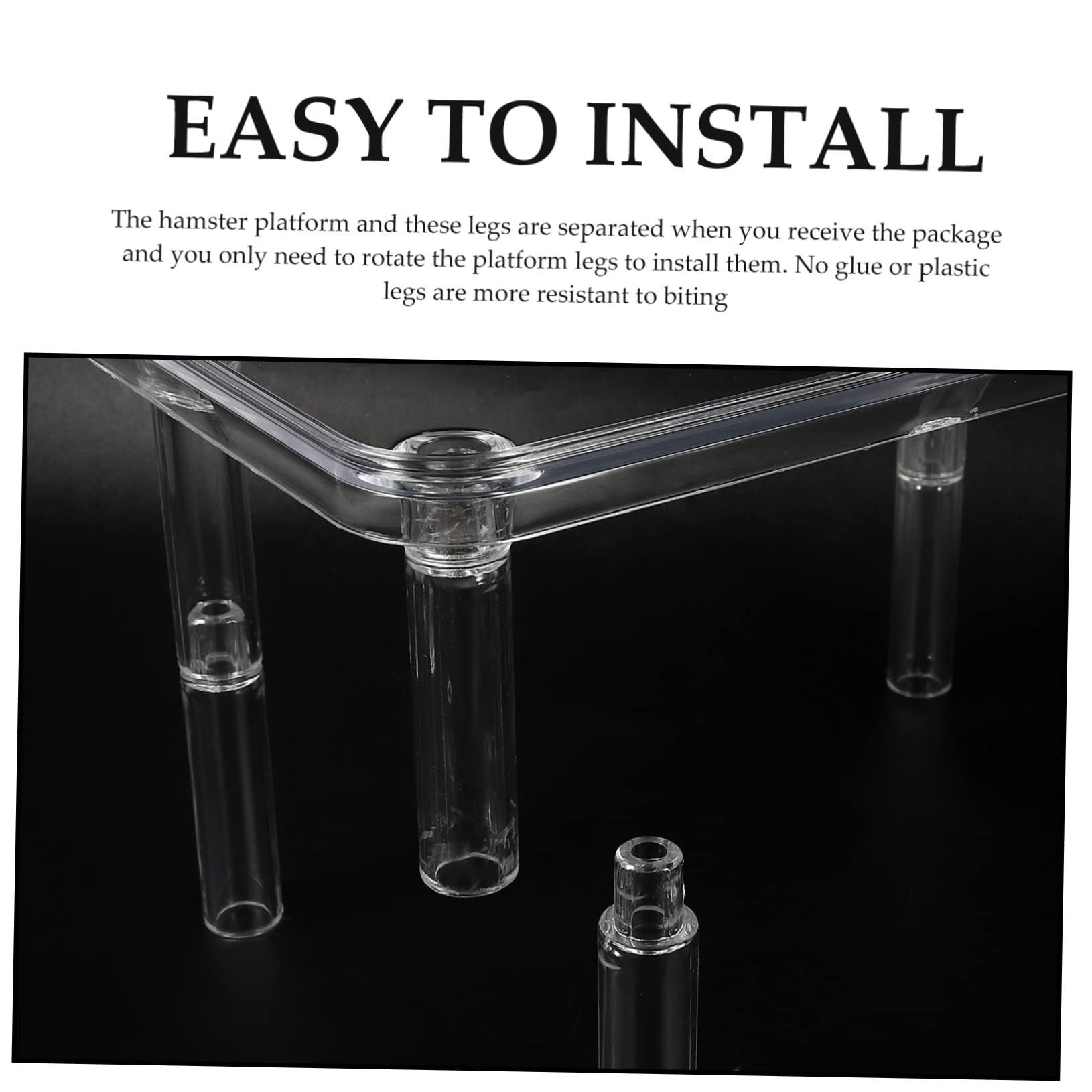 EASY TO INSTALL

The hamster platform and these legs are separated when you receive the package and you only need to rotate the platform legs to install them. No glue or plastic legs are more resistant to biting