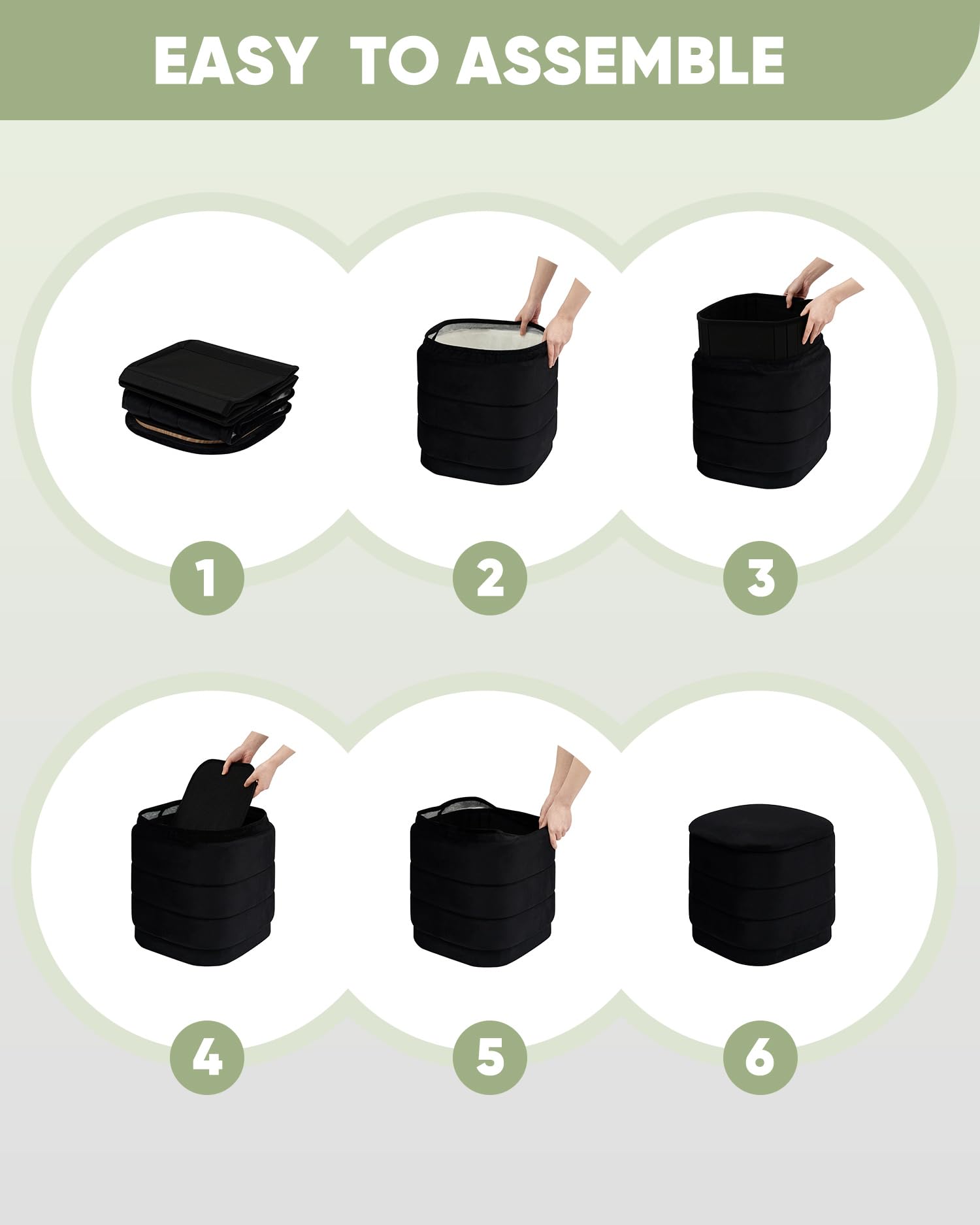 EASY TO ASSEMBLE

1

2

3

4

5

6