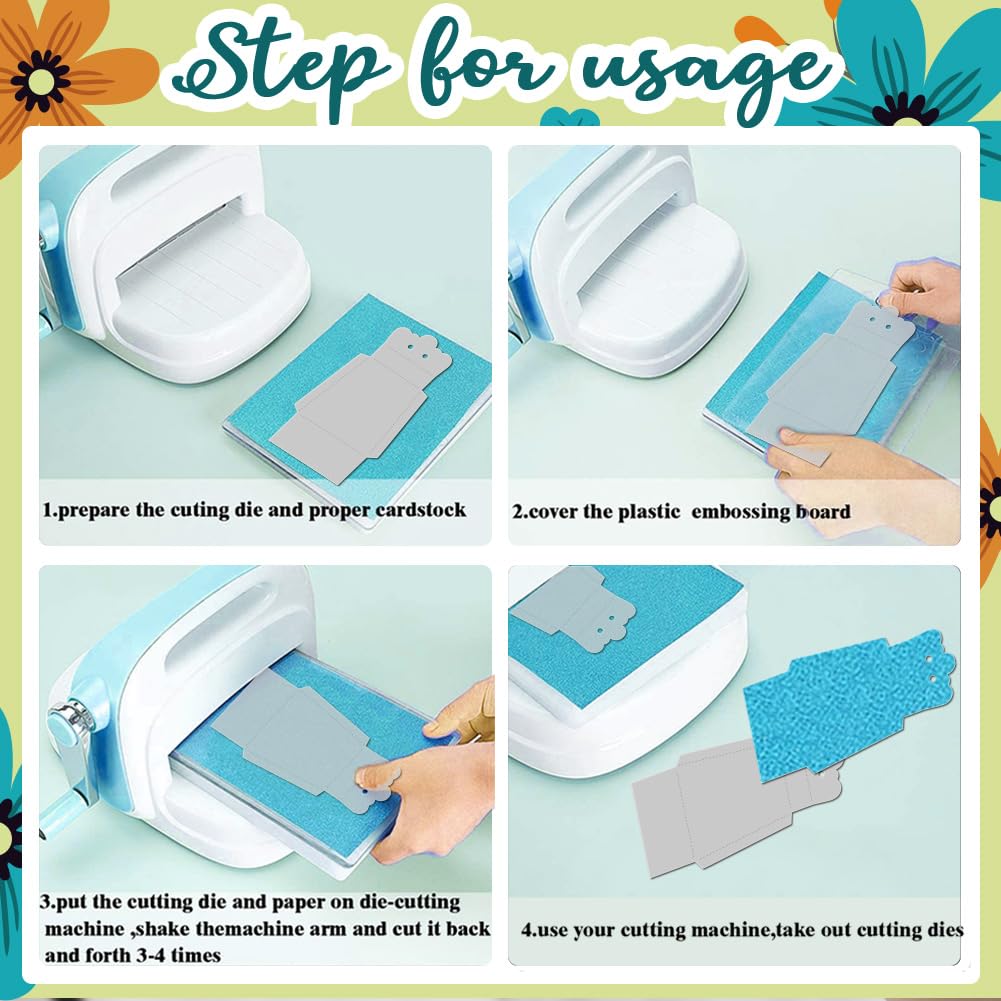 Step for usage

1.prepare the cuting die and proper cardstock

2.cover the plastic embossing board

3.put the cutting die and paper on die-cutting machine ,shake themachine arm and cut it back and forth 3-4 times

4.use your cutting machine,take out cutting dies