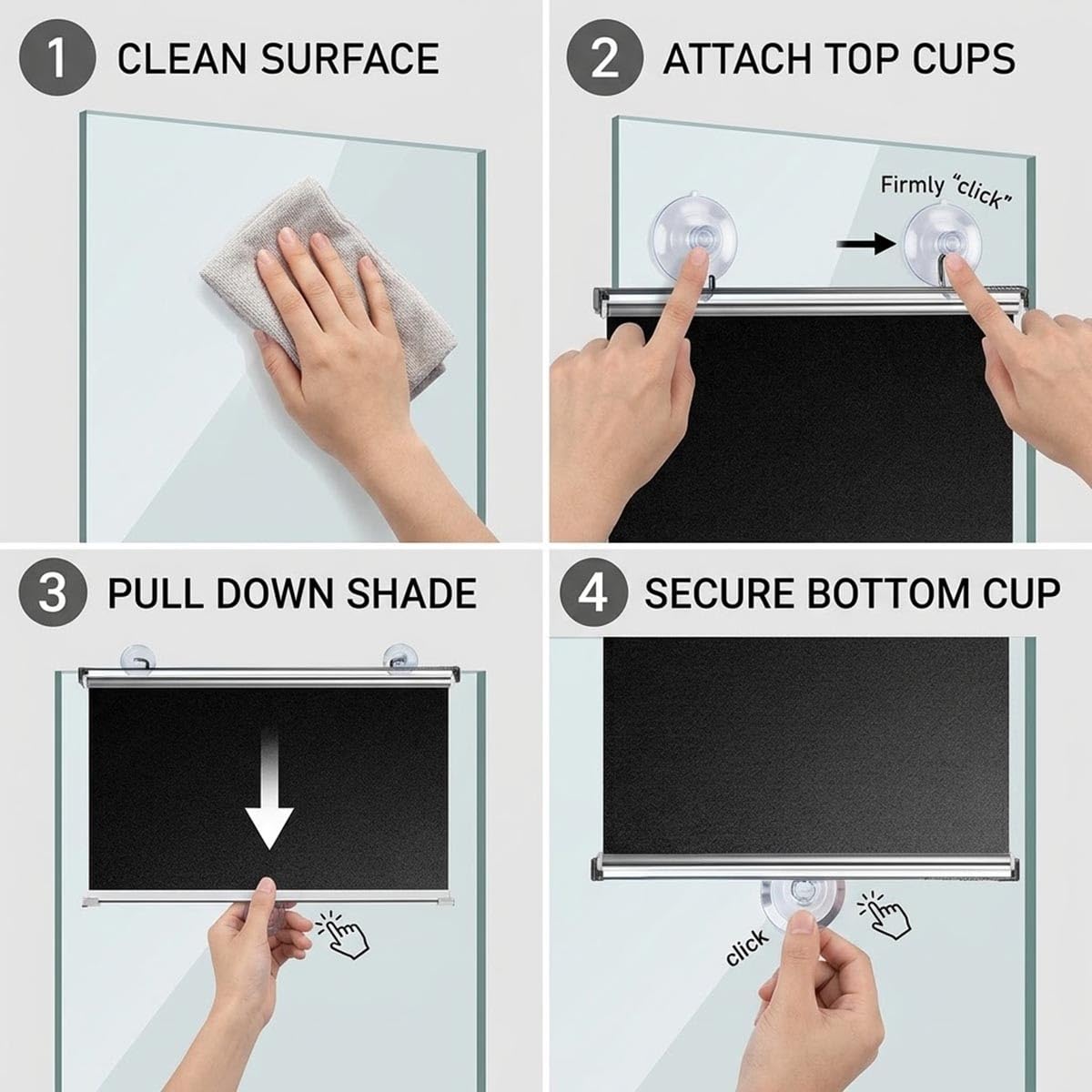 1 CLEAN SURFACE

2 ATTACH TOP CUPS

Firmly "click"

3 PULL DOWN SHADE

4 SECURE BOTTOM CUP

click