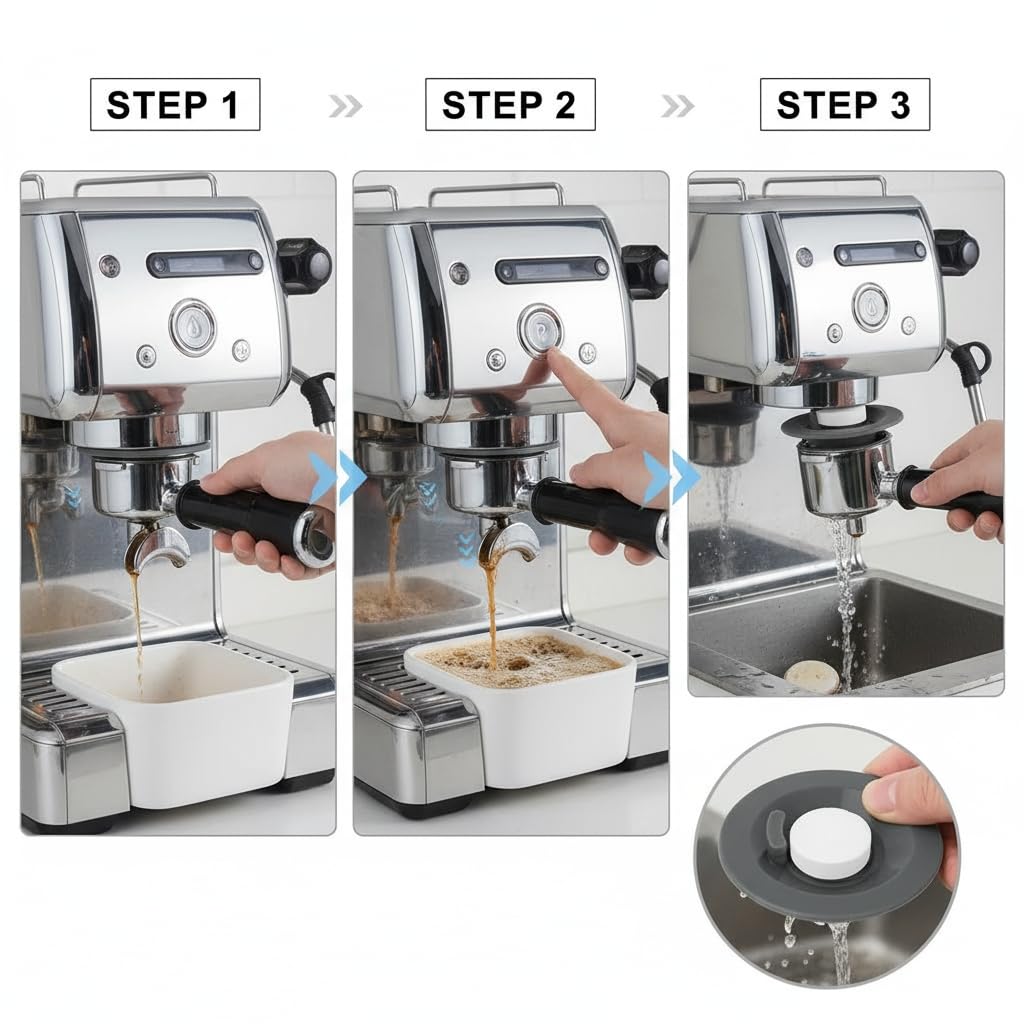 STEP 1

STEP 2

STEP 3