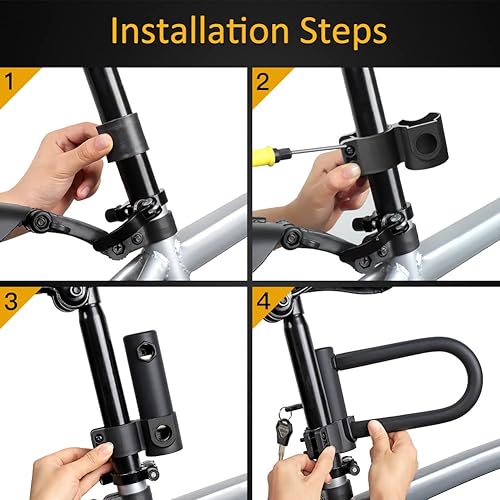 Installation Steps

1

2

3

4