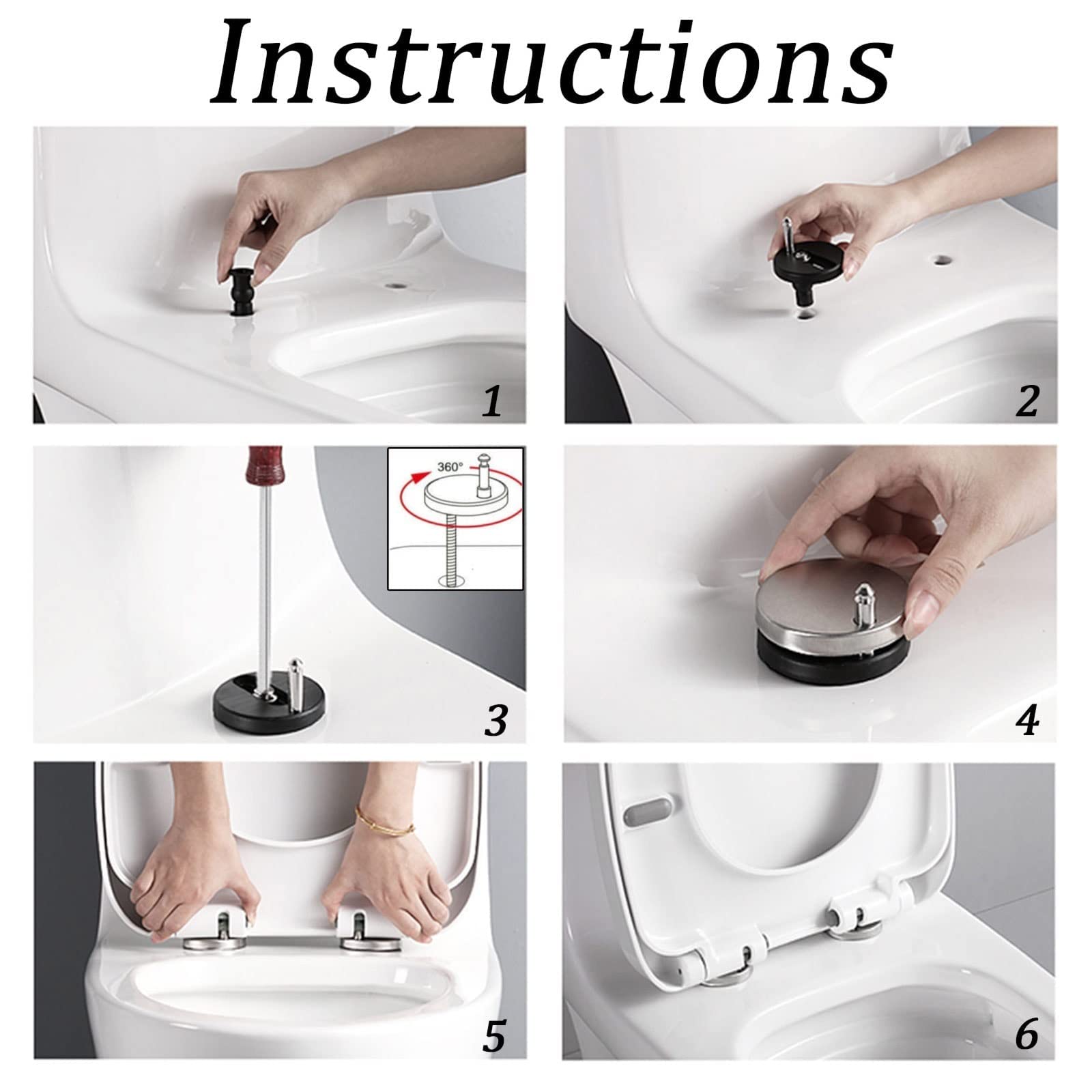 Instructions

1

2

360°

3

4

5

6