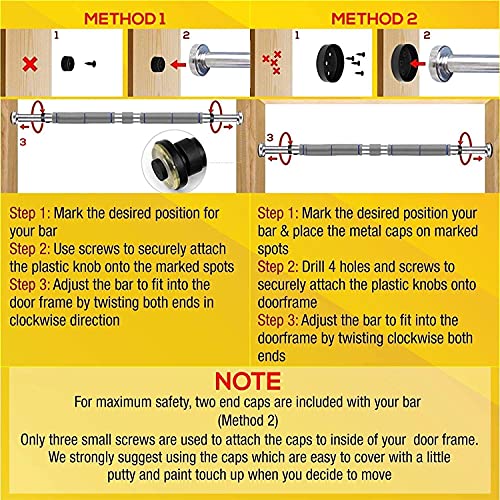 METHOD 1

1

2

3

Step 1: Mark the desired position for your bar
Step 2: Use screws to securely attach the plastic knob onto the marked spots
Step 3: Adjust the bar to fit into the door frame by twisting both ends in clockwise direction

METHOD 2

1

2

3

Step 1: Mark the desired position your bar & place the metal caps on marked spots
Step 2: Drill 4 holes and screws to securely attach the plastic knobs onto doorframe
Step 3: Adjust the bar to fit into the doorframe by twisting clockwise both ends

NOTE
For maximum safety, two end caps are included with your bar (Method 2)
Only three small screws are used to attach the caps to inside of your door frame. We strongly suggest using the caps which are easy to cover with a little putty and paint touch up when you decide to move