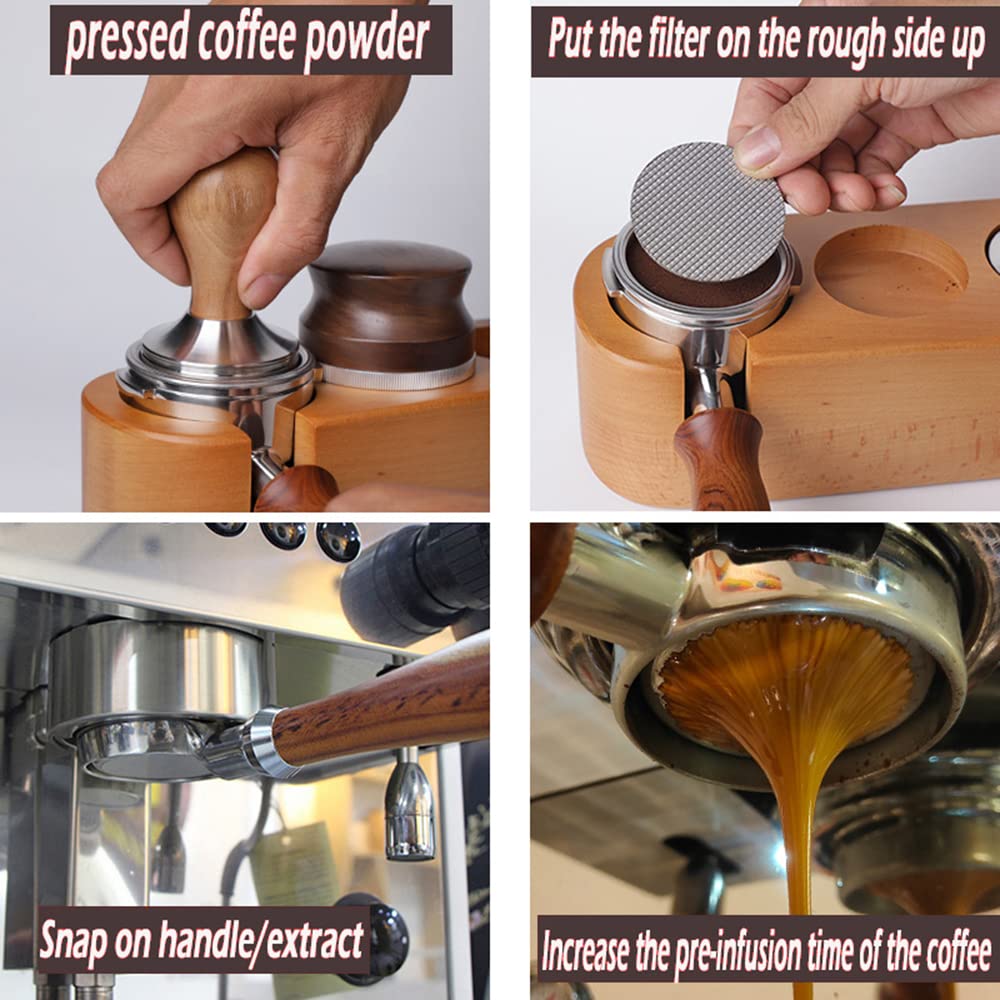 pressed coffee powder

Put the filter on the rough side up

Snap on handle/extract

Increase the pre-infusion time of the coffee