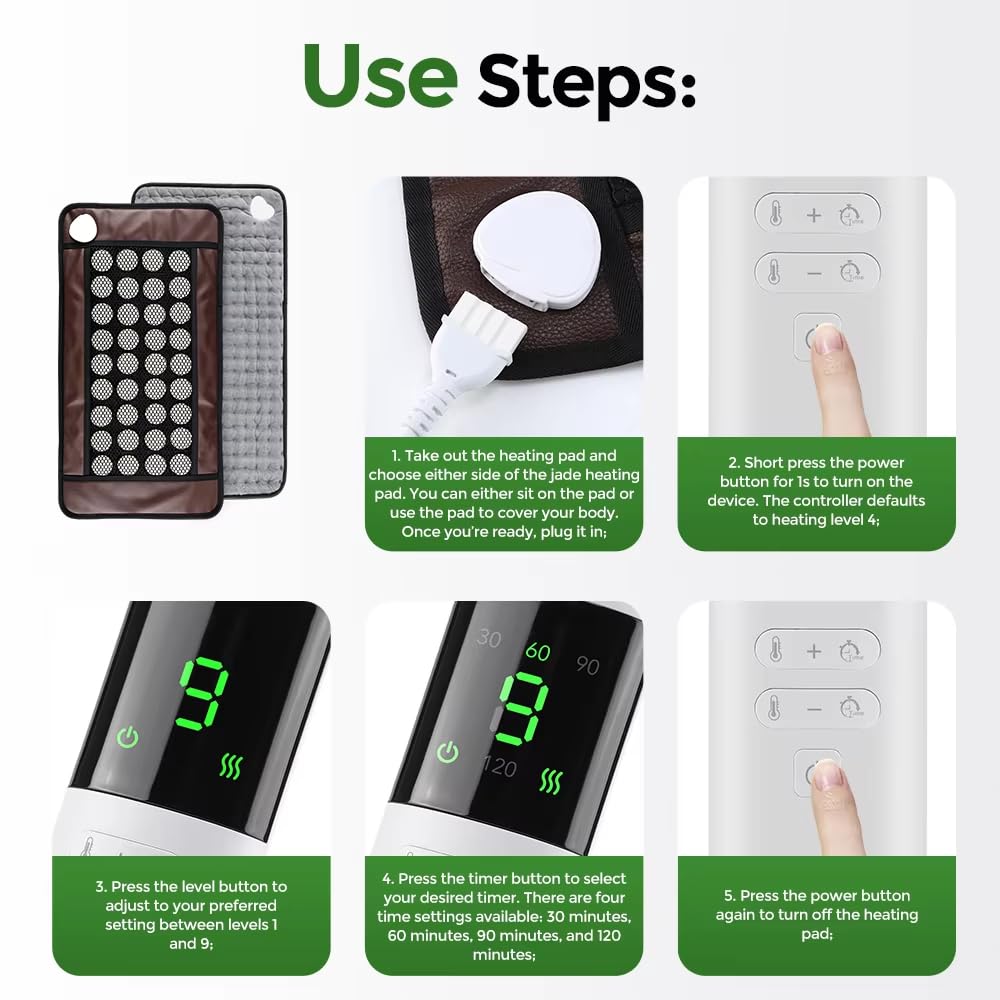 Use Steps:

1. Take out the heating pad and choose either side of the jade heating pad. You can either sit on the pad or use the pad to cover your body. Once you're ready, plug it in;

+ Time
− Time

2. Short press the power button for 1s to turn on the device. The controller defaults to heating level 4;

9

3. Press the level button to adjust to your preferred setting between levels 1 and 9;

30 60 90
9
120

4. Press the timer button to select your desired timer. There are four time settings available: 30 minutes, 60 minutes, 90 minutes, and 120 minutes;

+ Time
− Time

5. Press the power button again to turn off the heating pad;