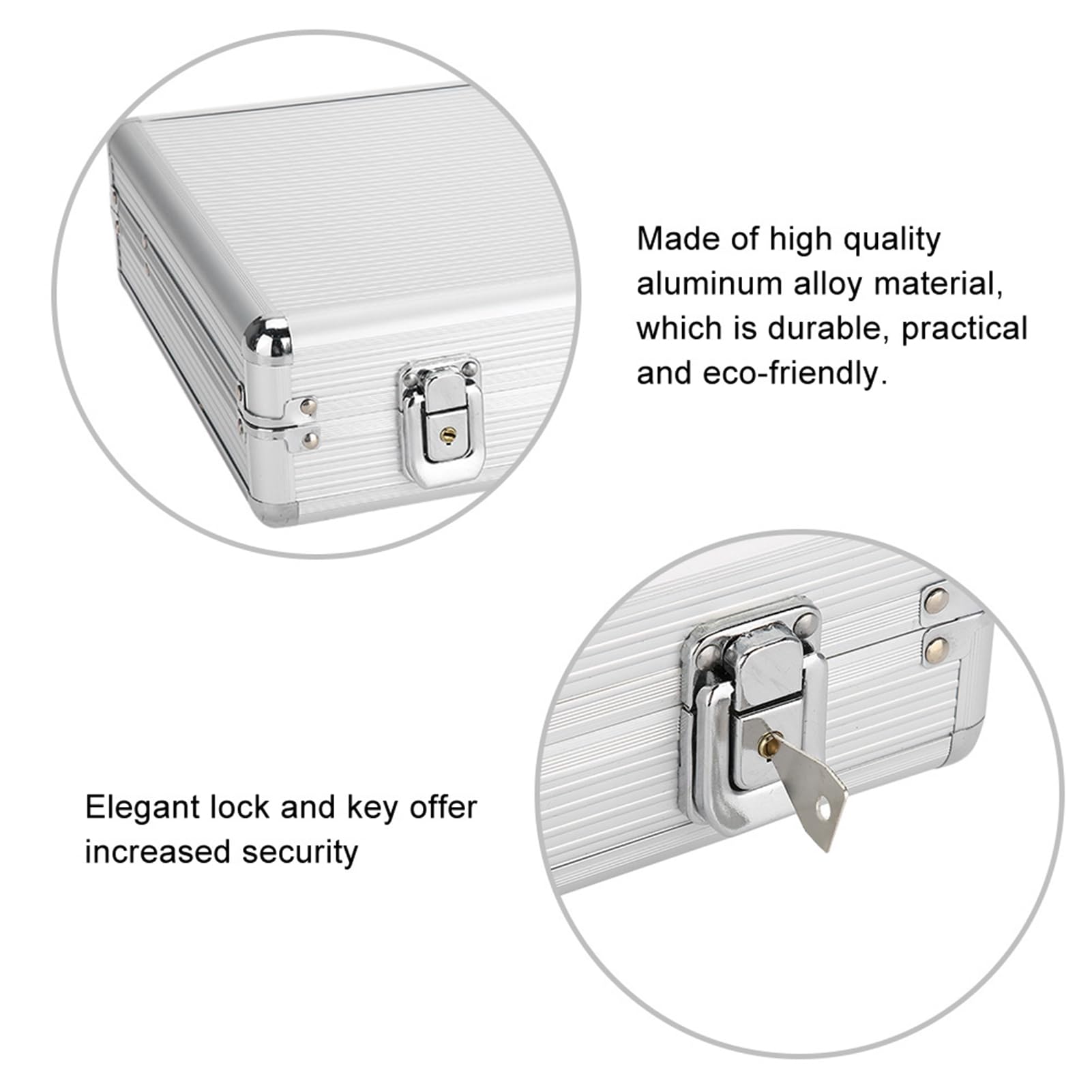 Made of high quality aluminum alloy material, which is durable, practical and eco-friendly.

Elegant lock and key offer increased security