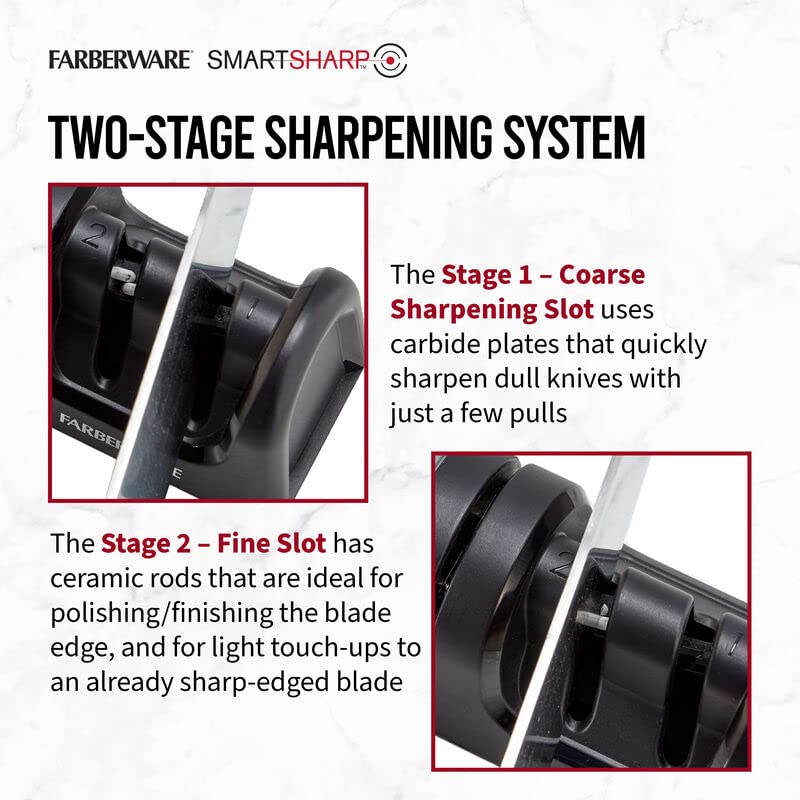 FARBERWARE SMARTSHARP™

TWO-STAGE SHARPENING SYSTEM

2
1
FARBERWARE

The Stage 1 – Coarse Sharpening Slot uses carbide plates that quickly sharpen dull knives with just a few pulls

The Stage 2 – Fine Slot has ceramic rods that are ideal for polishing/finishing the blade edge, and for light touch-ups to an already sharp-edged blade

2
1